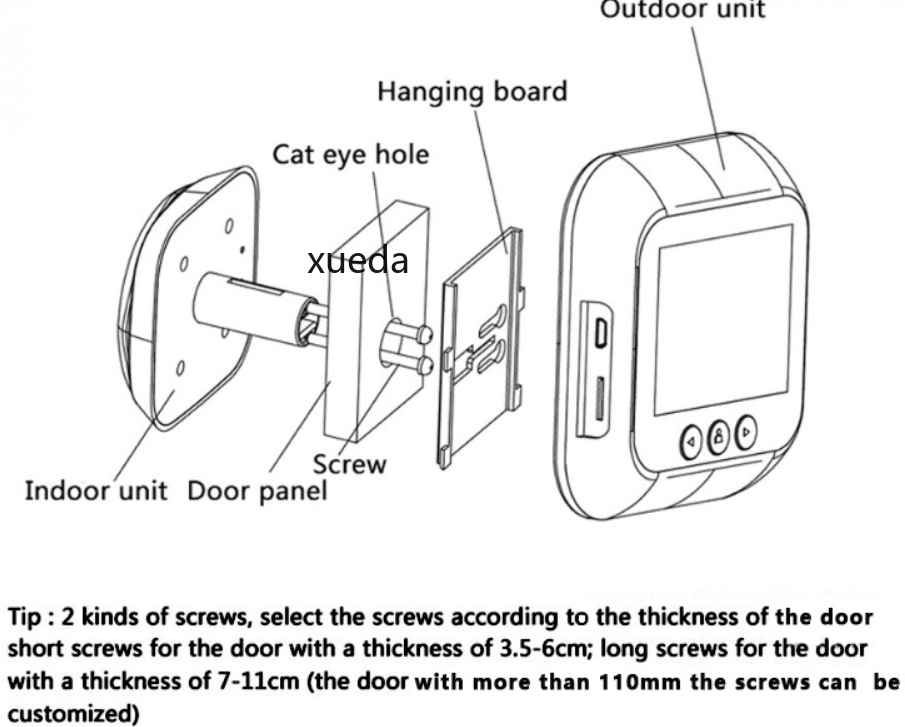 Outdoor unit

Hanging board

Cat eye hole

xueda

Screw

Indoor unit Door panel

Tip : 2 kinds of screws, select the screws according to the thickness of the door short screws for the door with a thickness of 3.5-6cm; long screws for the door with a thickness of 7-11cm (the door with more than 110mm the screws can be customized)