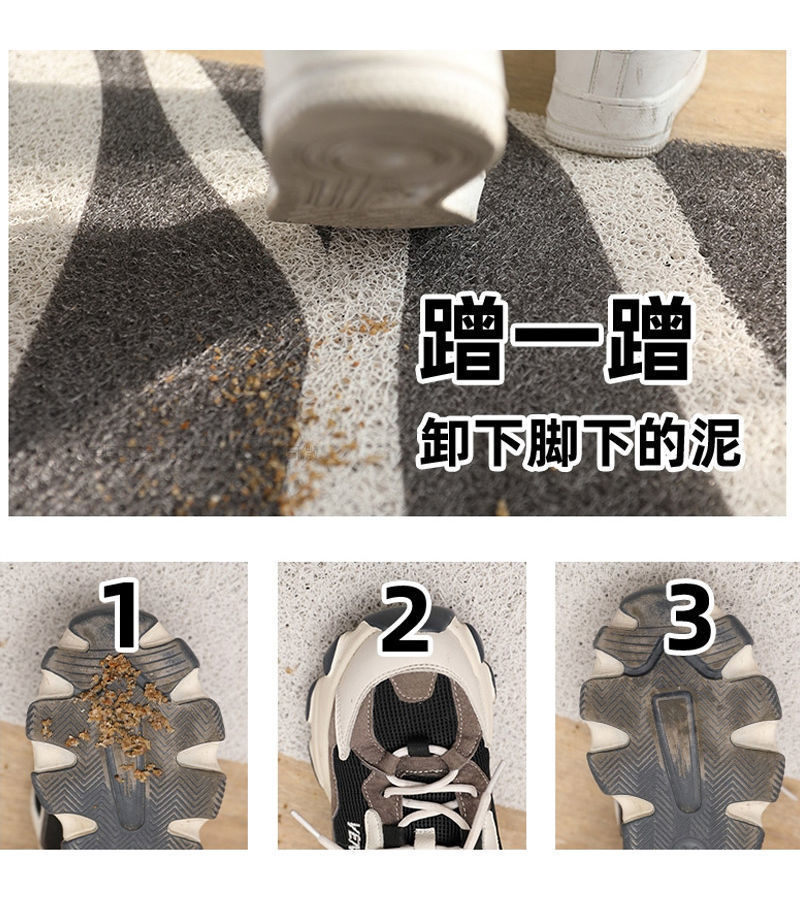 蹭一蹭
卸下脚下的泥

1

2

3