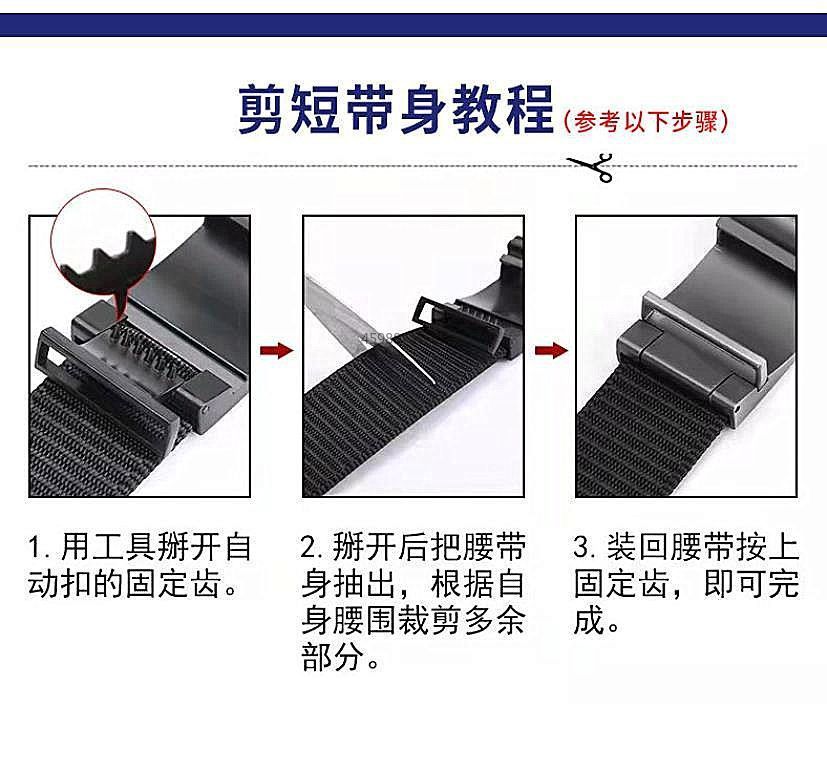 剪短带身教程（参考以下步骤）

1. 用工具掰开自动扣的固定齿。

2. 掰开后把腰带身抽出，根据自身腰围裁剪多余部分。

3. 装回腰带按上固定齿，即可完成。