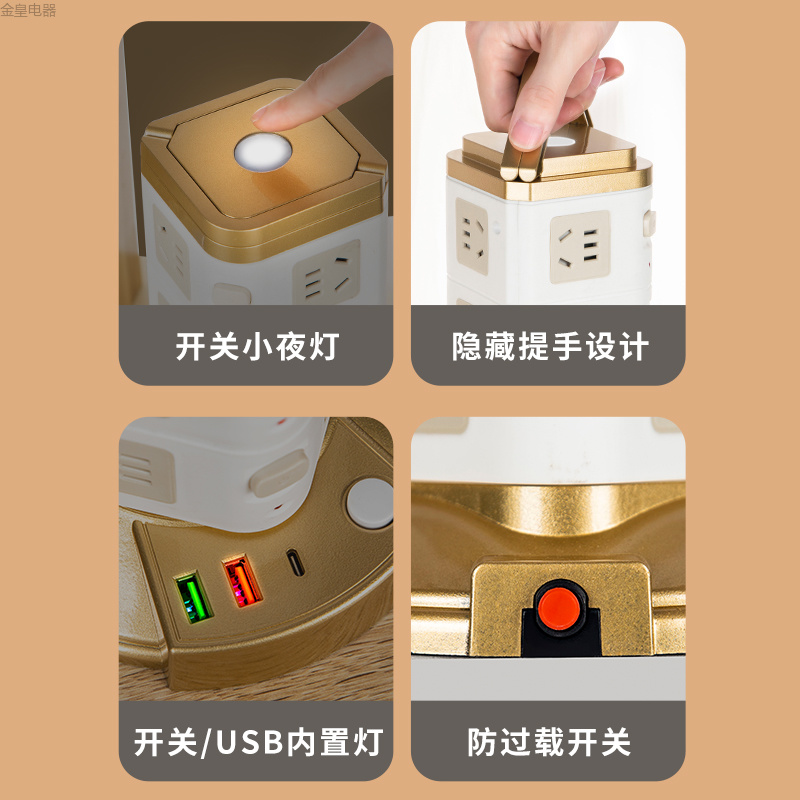 金皇电器

开关小夜灯

隐藏提手设计

开关/USB内置灯

防过载开关