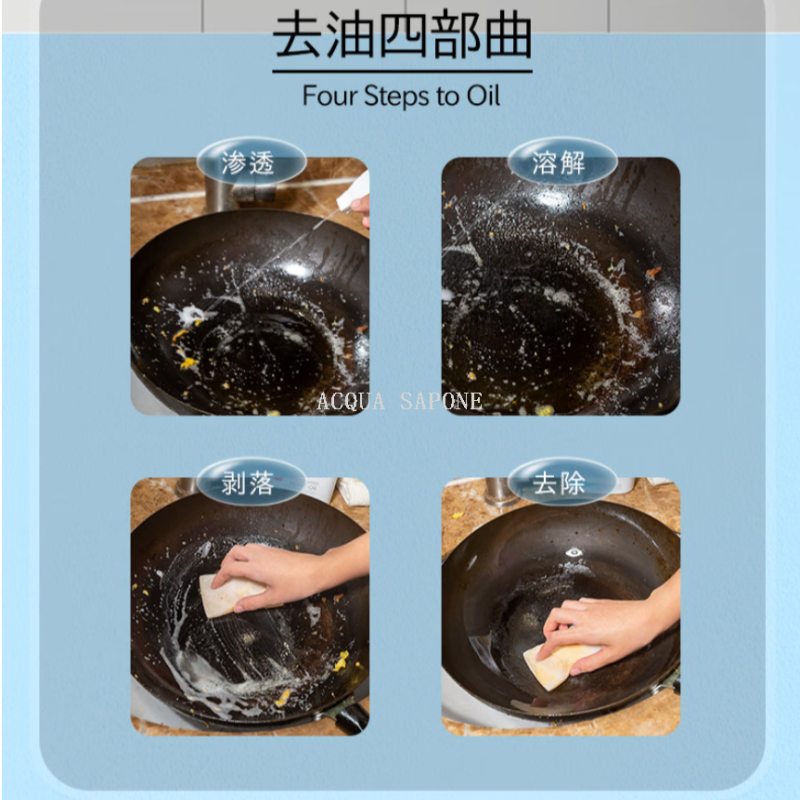 去油四部曲

Four Steps to Oil

渗透

溶解

ACQUA SAPONE

剥落

去除