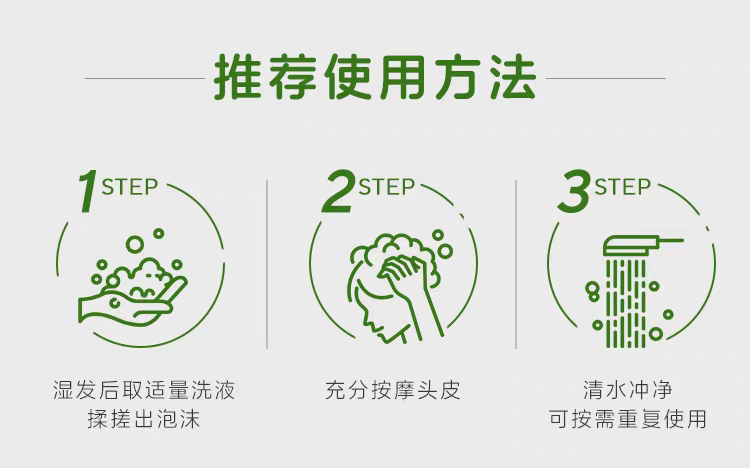 推荐使用方法

1 STEP

湿发后取适量洗液
揉搓出泡沫

2 STEP

充分按摩头皮

3 STEP

清水冲净
可按需重复使用