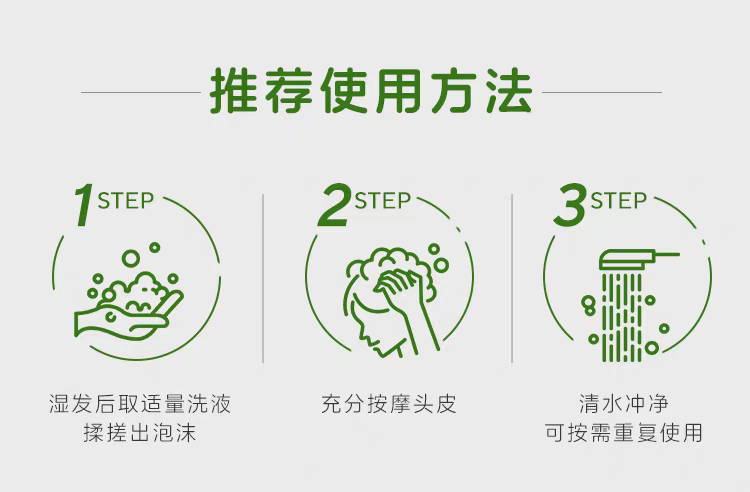 推荐使用方法

1 STEP

湿发后取适量洗液
揉搓出泡沫

2 STEP

充分按摩头皮

3 STEP

清水冲净
可按需重复使用