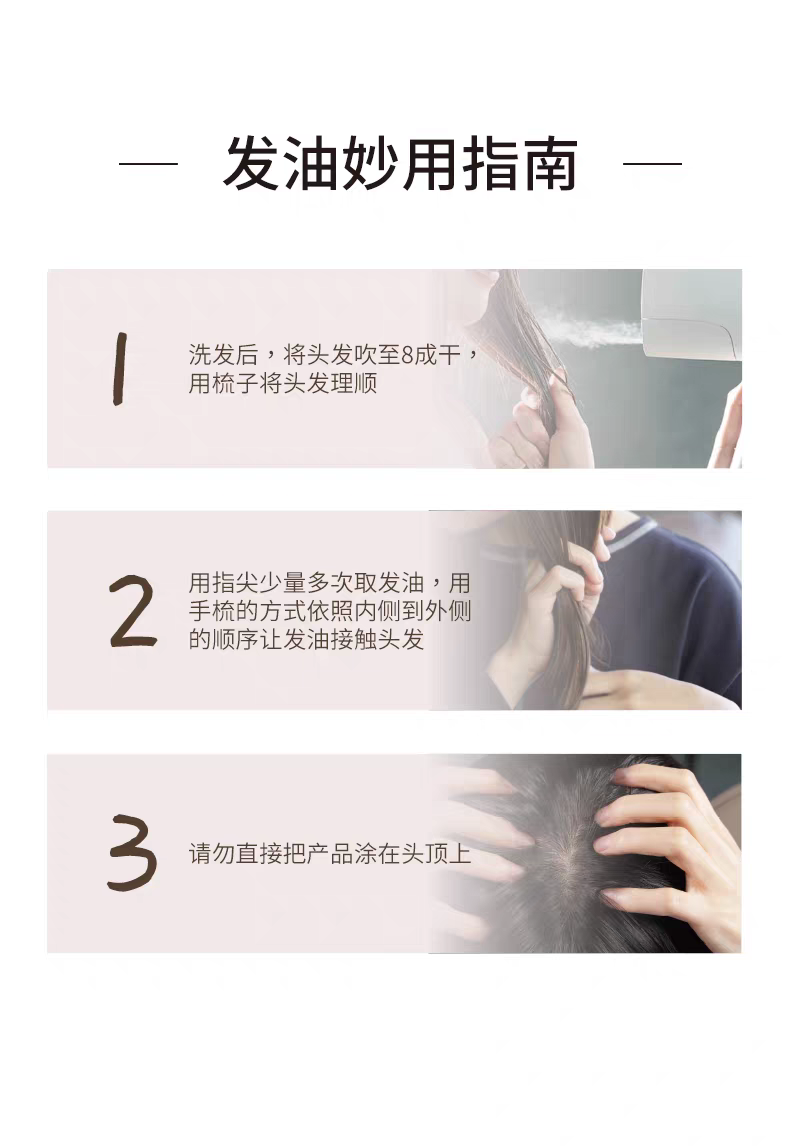 — 发油妙用指南 —

1

洗发后，将头发吹至8成干，用梳子将头发理顺

2

用指尖少量多次取发油，用手梳的方式依照内侧到外侧的顺序让发油接触头发

3

请勿直接把产品涂在头顶上