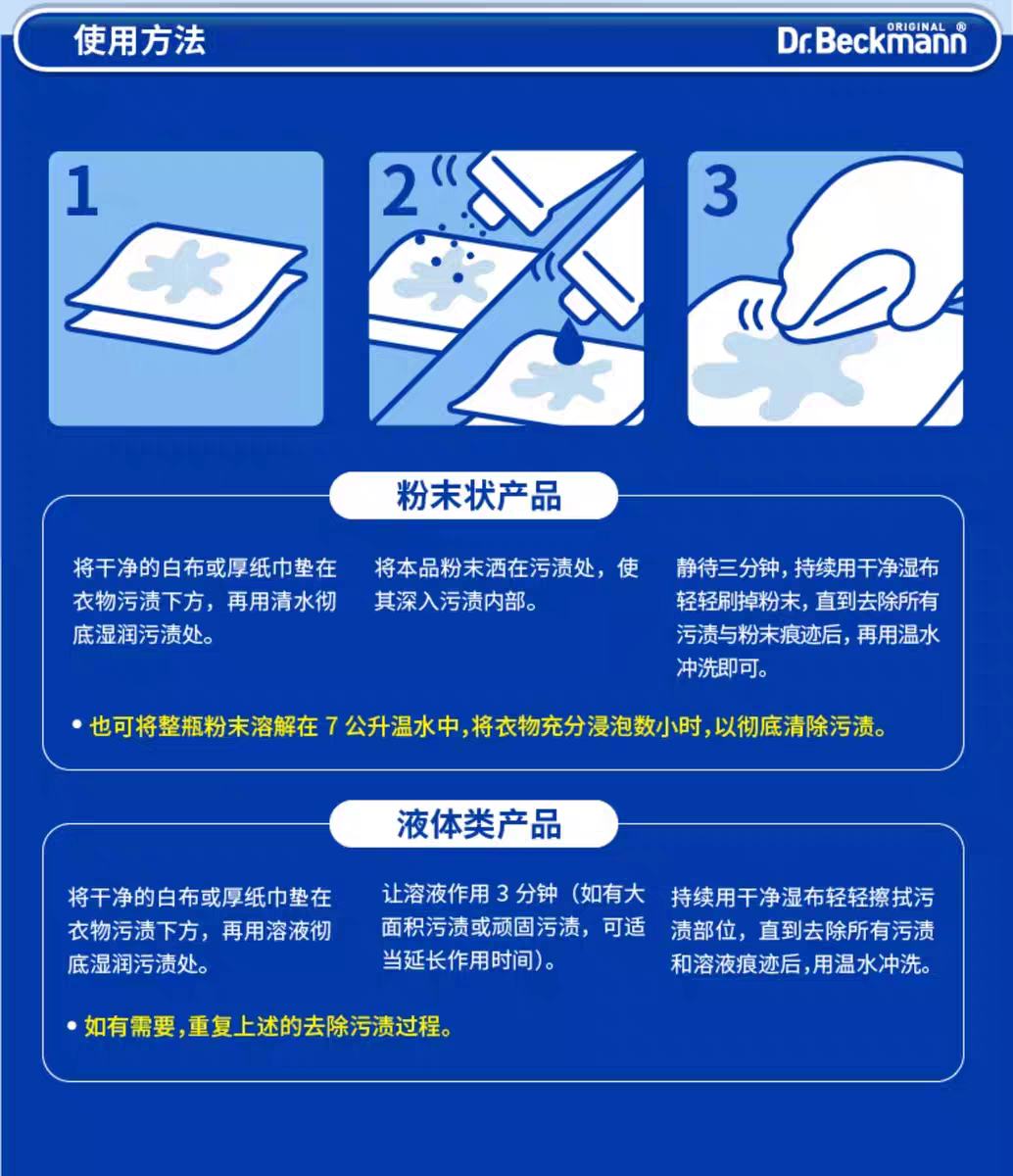 使用方法

ORIGINAL ® Dr.Beckmann

1

2

3

粉末状产品

将干净的白布或厚纸巾垫在衣物污渍下方，再用清水彻底湿润污渍处。

将本品粉末洒在污渍处，使其深入污渍内部。

静待三分钟，持续用干净湿布轻轻刷掉粉末，直到去除所有污渍与粉末痕迹后，再用温水冲洗即可。

• 也可将整瓶粉末溶解在 7 公升温水中，将衣物充分浸泡数小时，以彻底清除污渍。

液体类产品

将干净的白布或厚纸巾垫在衣物污渍下方，再用溶液彻底湿润污渍处。

让溶液作用 3 分钟（如有大面积污渍或顽固污渍，可适当延长作用时间）。

持续用干净湿布轻轻擦拭污渍部位，直到去除所有污渍和溶液痕迹后，用温水冲洗。

• 如有需要，重复上述的去除污渍过程。