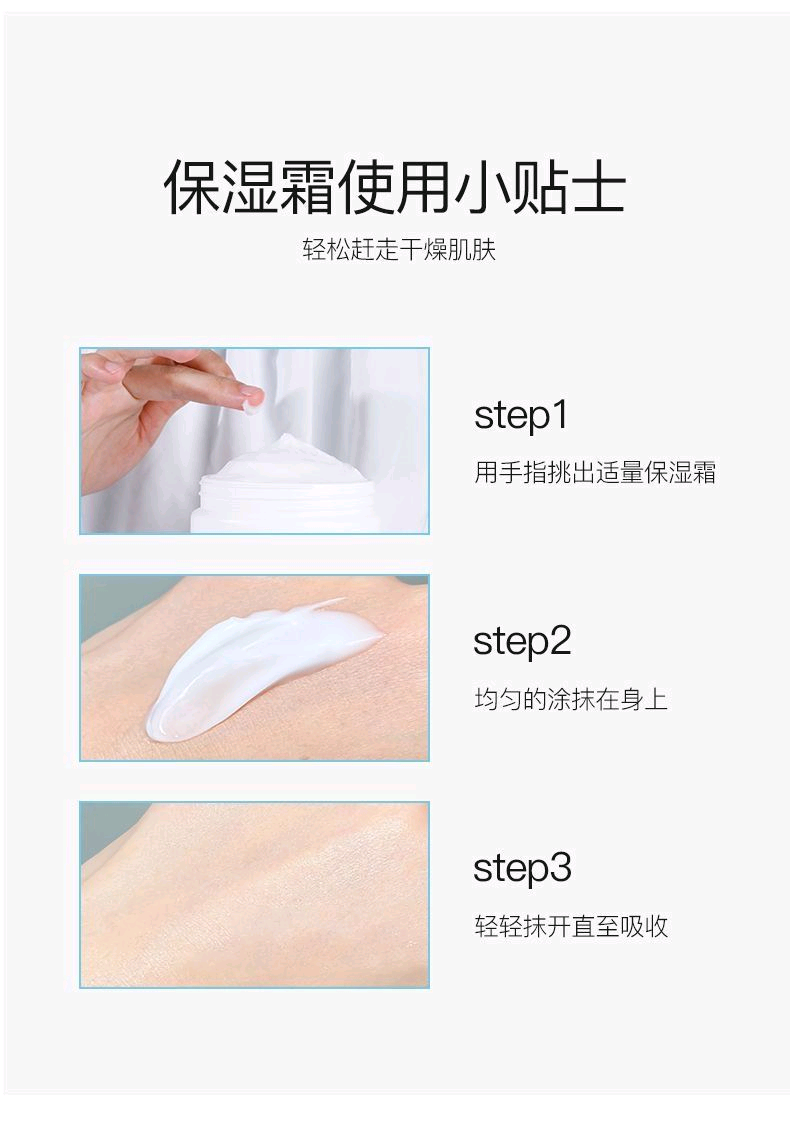 保湿霜使用小贴士

轻松赶走干燥肌肤

step1

用手指挑出适量保湿霜

step2

均匀的涂抹在身上

step3

轻轻抹开直至吸收