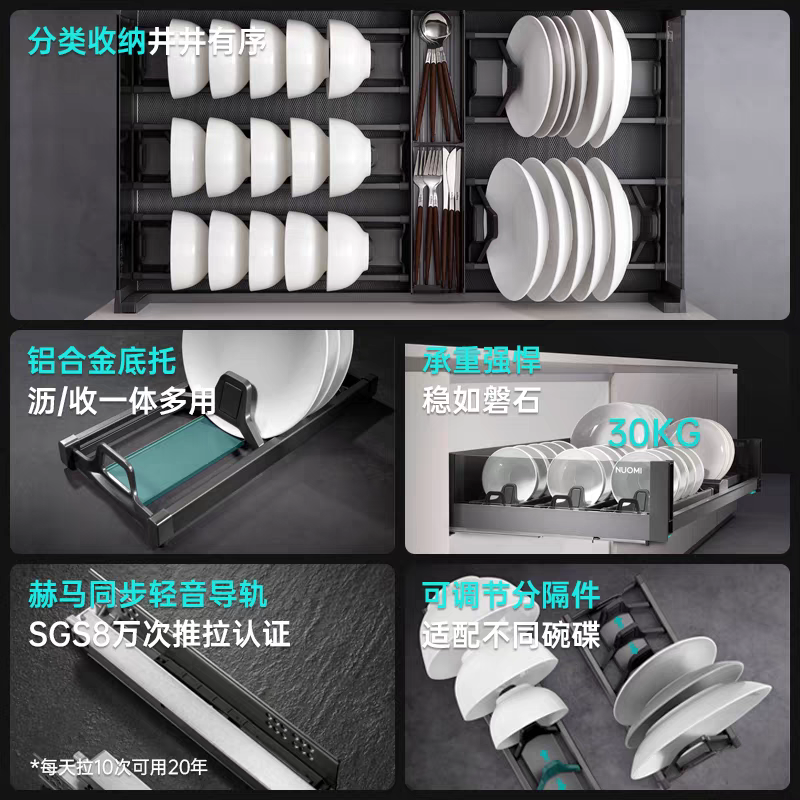 分类收纳井井有序

铝合金底托
沥/收一体多用

承重强悍
稳如磐石
30KG
NUOMI

赫马同步轻音导轨
SGS8万次推拉认证
*每天拉10次可用20年

可调节分隔件
适配不同碗碟