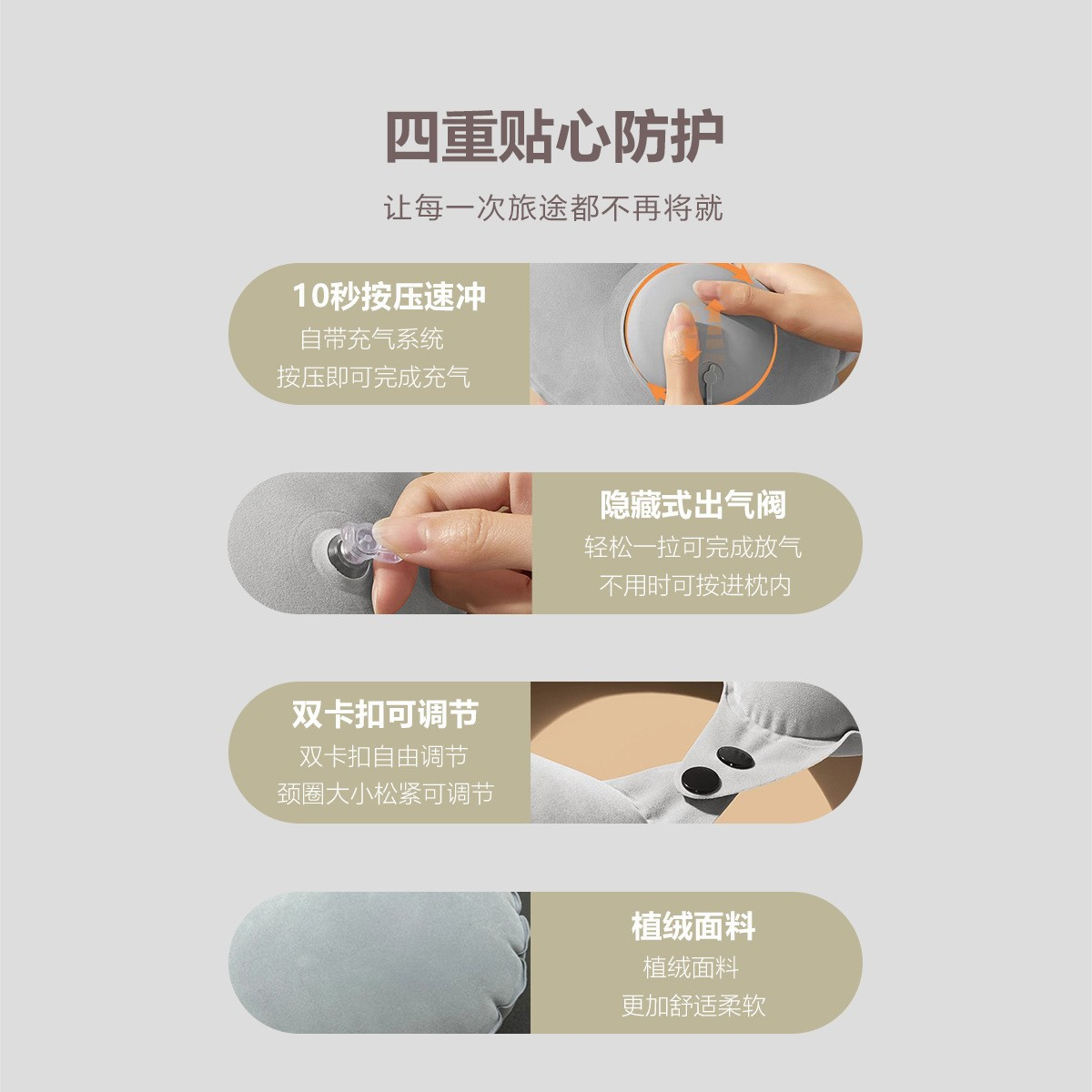 四重贴心防护

让每一次旅途都不再将就

10秒按压速冲
自带充气系统
按压即可完成充气

隐藏式出气阀
轻松一拉可完成放气
不用时可按进枕内

双卡扣可调节
双卡扣自由调节
颈圈大小松紧可调节

植绒面料
植绒面料
更加舒适柔软