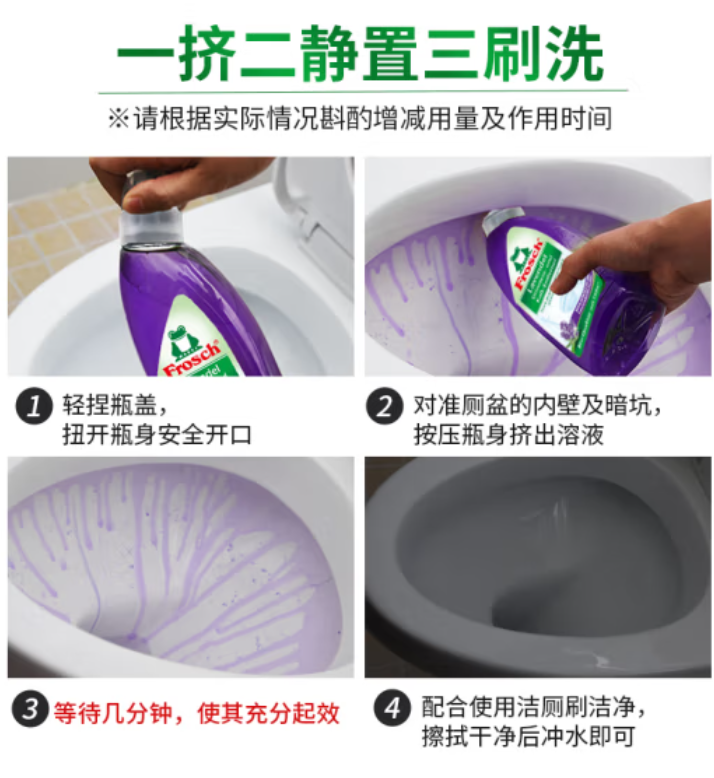 一挤二静置三刷洗

※请根据实际情况斟酌增减用量及作用时间

Frosch

Frosch
Lavendel

1 轻捏瓶盖，扭开瓶身安全开口

2 对准厕盆的内壁及暗坑，按压瓶身挤出溶液

3 等待几分钟，使其充分起效

4 配合使用洁厕刷洁净，擦拭干净后冲水即可