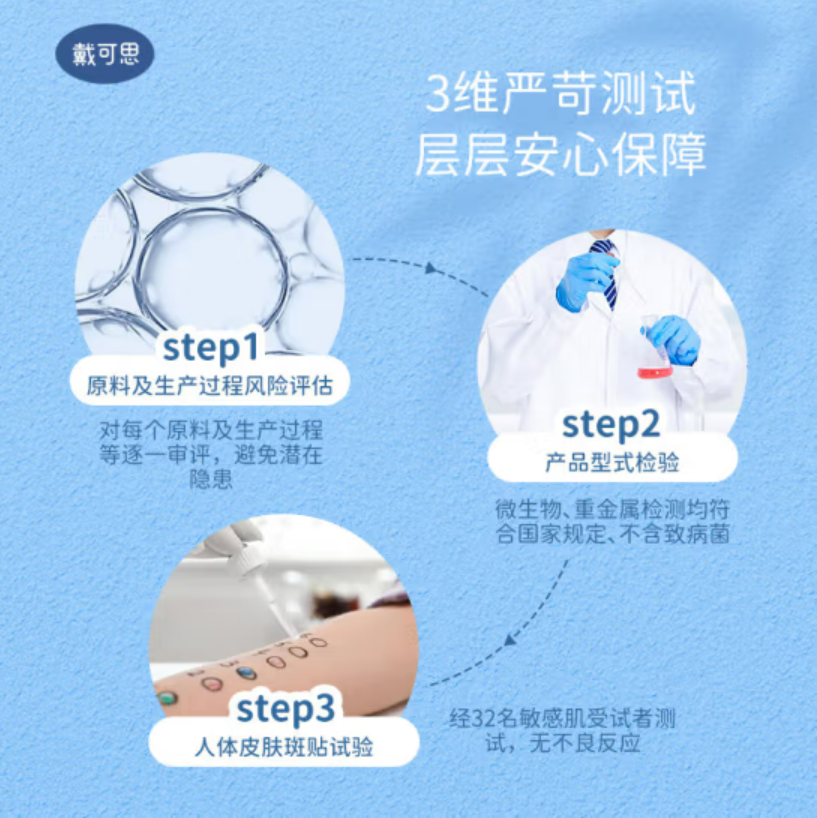 戴可思

3维严苛测试
层层安心保障

step1
原料及生产过程风险评估

对每个原料及生产过程等逐一审评，避免潜在隐患

step2
产品型式检验

微生物、重金属检测均符合国家规定、不含致病菌

step3
人体皮肤斑贴试验

经32名敏感肌受试者测试，无不良反应