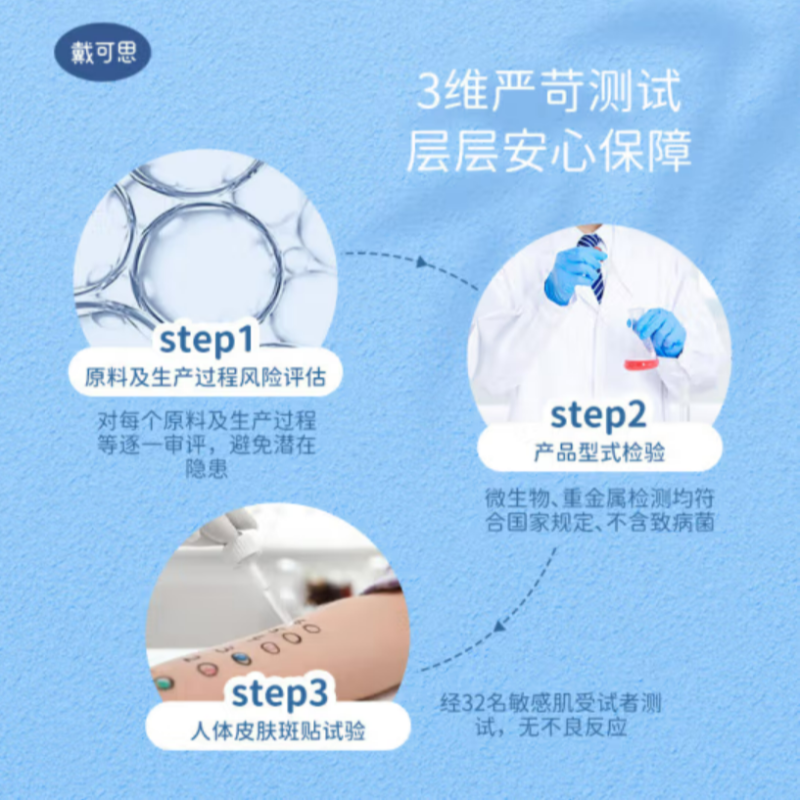 戴可思

3维严苛测试
层层安心保障

step1
原料及生产过程风险评估

对每个原料及生产过程等逐一审评，避免潜在隐患

step2
产品型式检验

微生物、重金属检测均符合国家规定、不含致病菌

step3
人体皮肤斑贴试验

经32名敏感肌受试者测试，无不良反应