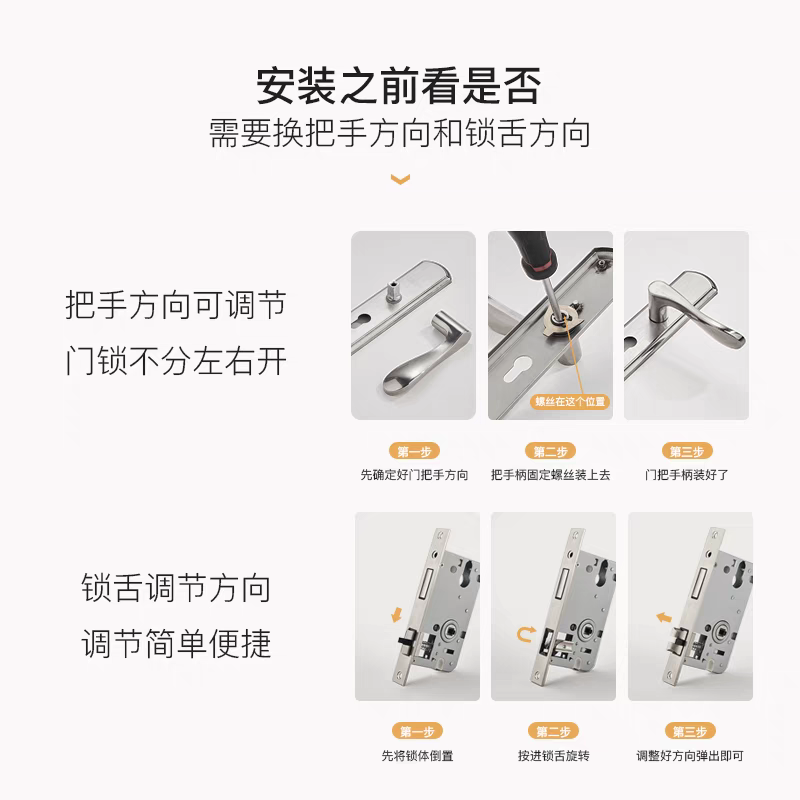 安装之前看是否
需要换把手方向和锁舌方向

把手方向可调节
门锁不分左右开

螺丝在这个位置

第一步
先确定好门把手方向

第二步
把手柄固定螺丝装上去

第三步
门把手柄装好了

锁舌调节方向
调节简单便捷

第一步
先将锁体倒置

第二步
按进锁舌旋转

第三步
调整好方向弹出即可