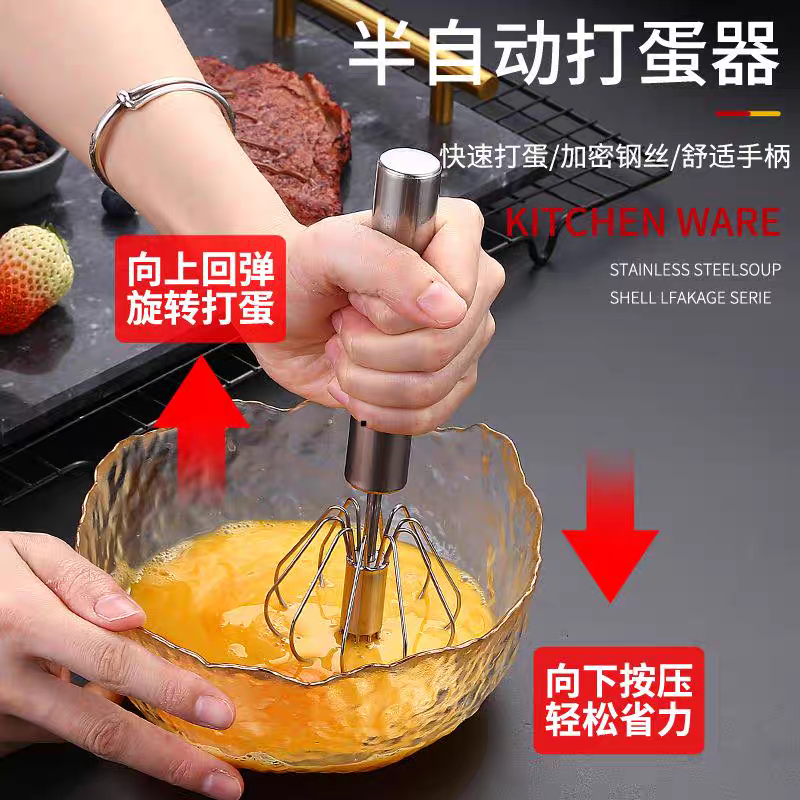 半自动打蛋器

快速打蛋/加密钢丝/舒适手柄

KITCHEN WARE

STAINLESS STEELSOUP
SHELL LFAKAGE SERIE

向上回弹
旋转打蛋

向下按压
轻松省力