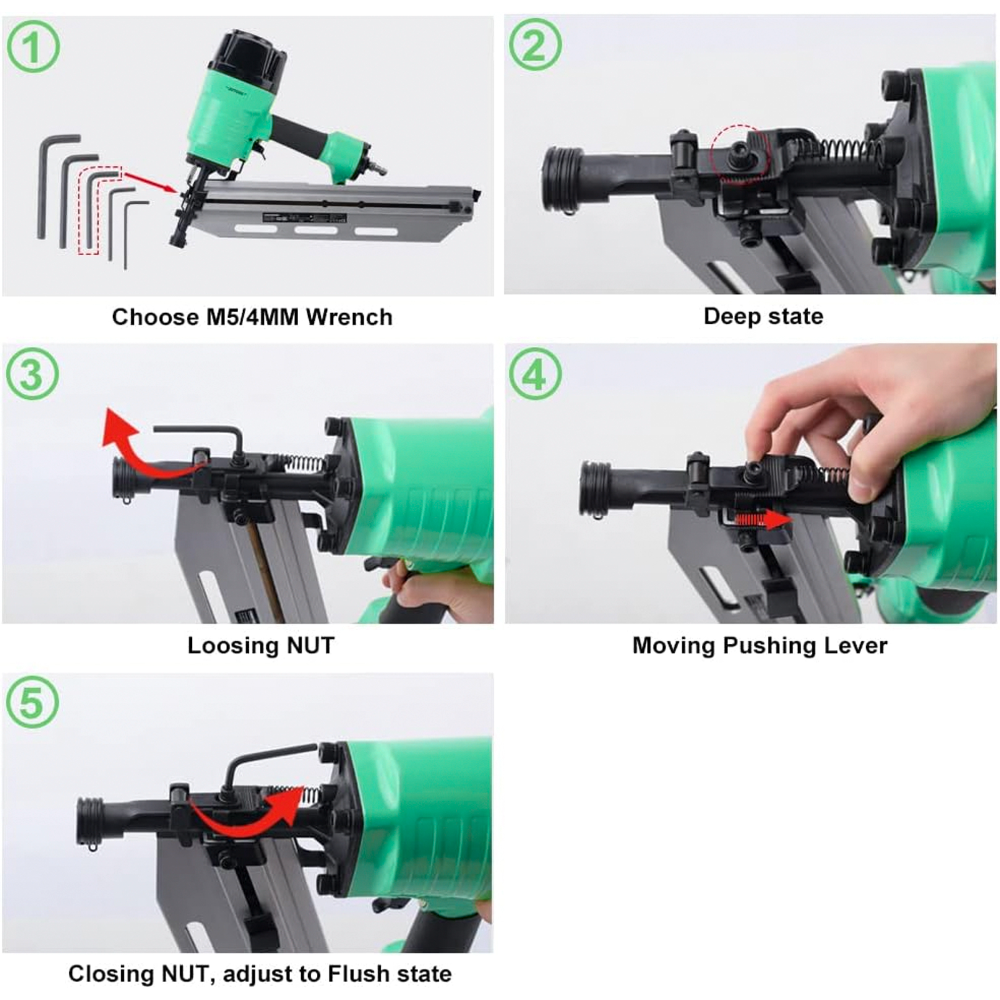 1
Choose M5/4MM Wrench

2
Deep state

3
Loosing NUT

4
Moving Pushing Lever

5
Closing NUT, adjust to Flush state