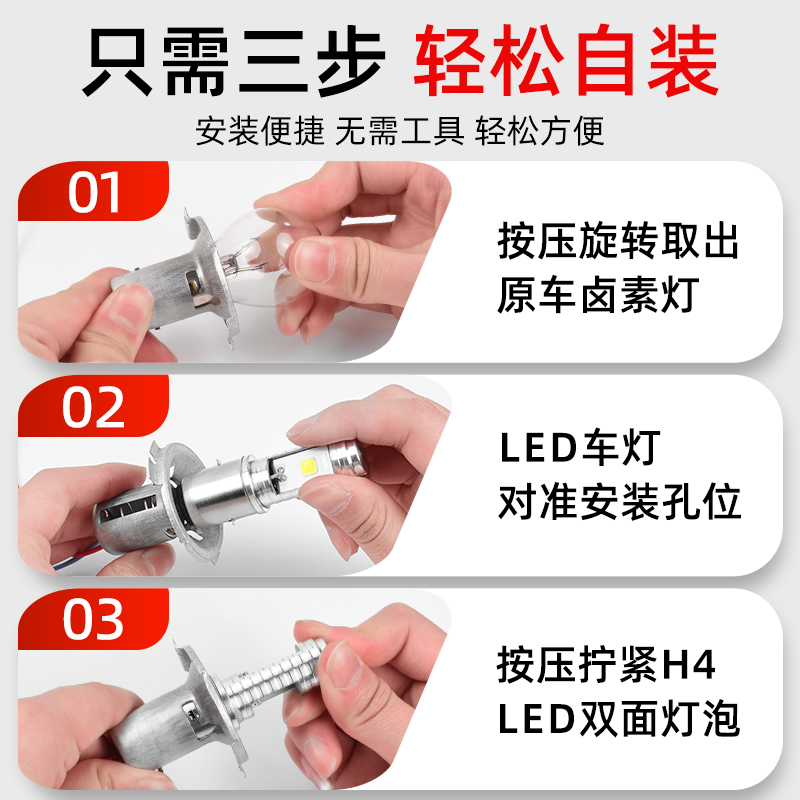 只需三步 轻松自装

安装便捷 无需工具 轻松方便

01

按压旋转取出
原车卤素灯

02

LED车灯
对准安装孔位

03

按压拧紧H4
LED双面灯泡