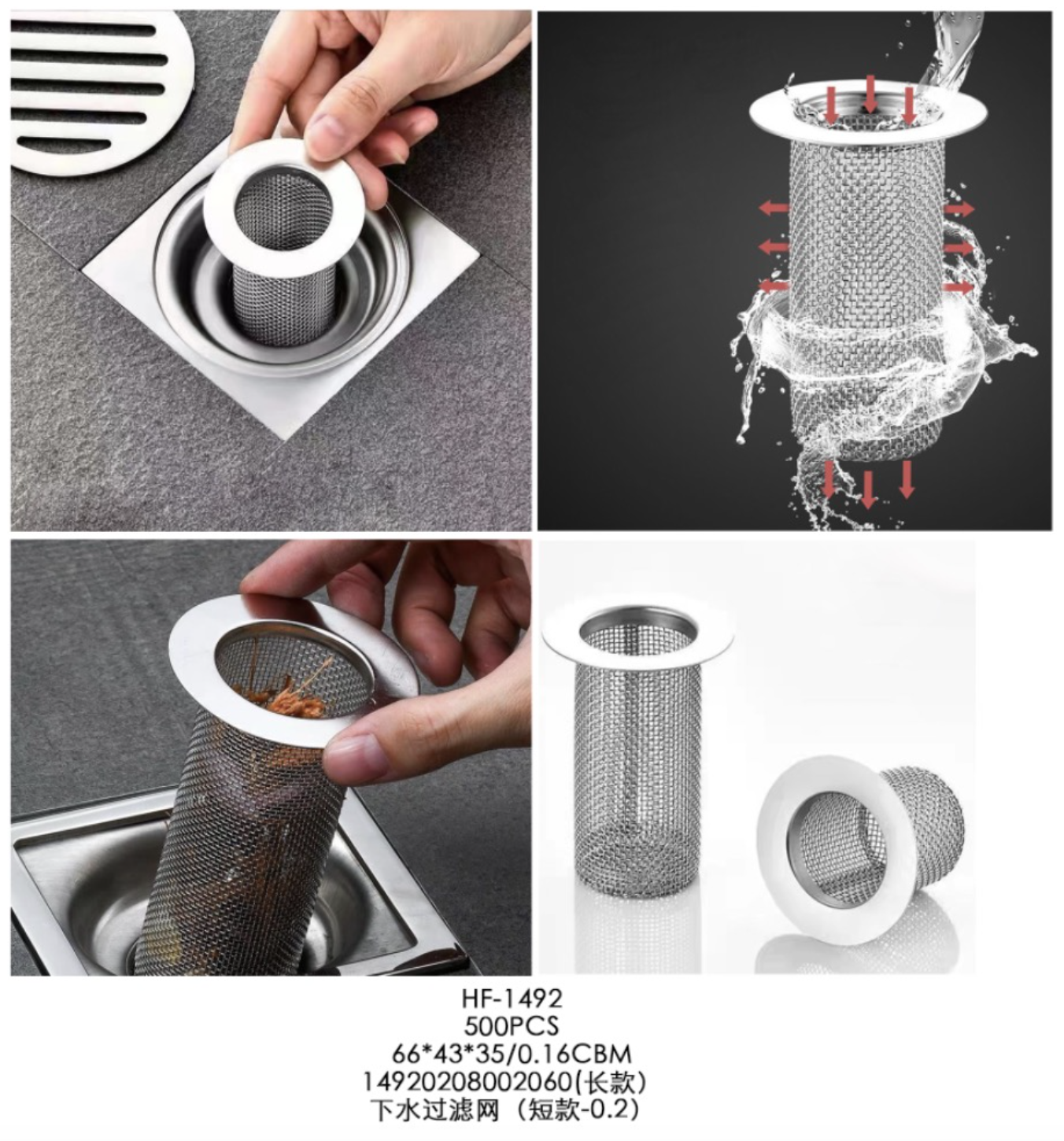 HF-1492
500PCS
66*43*35/0.16CBM
14920208002060(长款)
下水过滤网（短款-0.2）