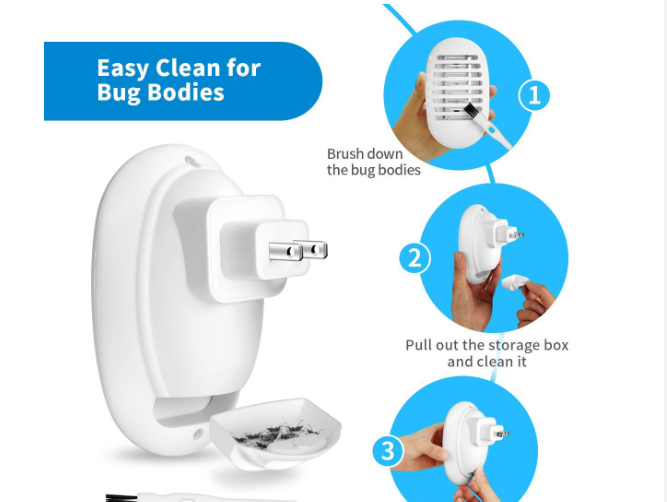 Easy Clean for Bug Bodies

1

Brush down the bug bodies

2

Pull out the storage box and clean it

3