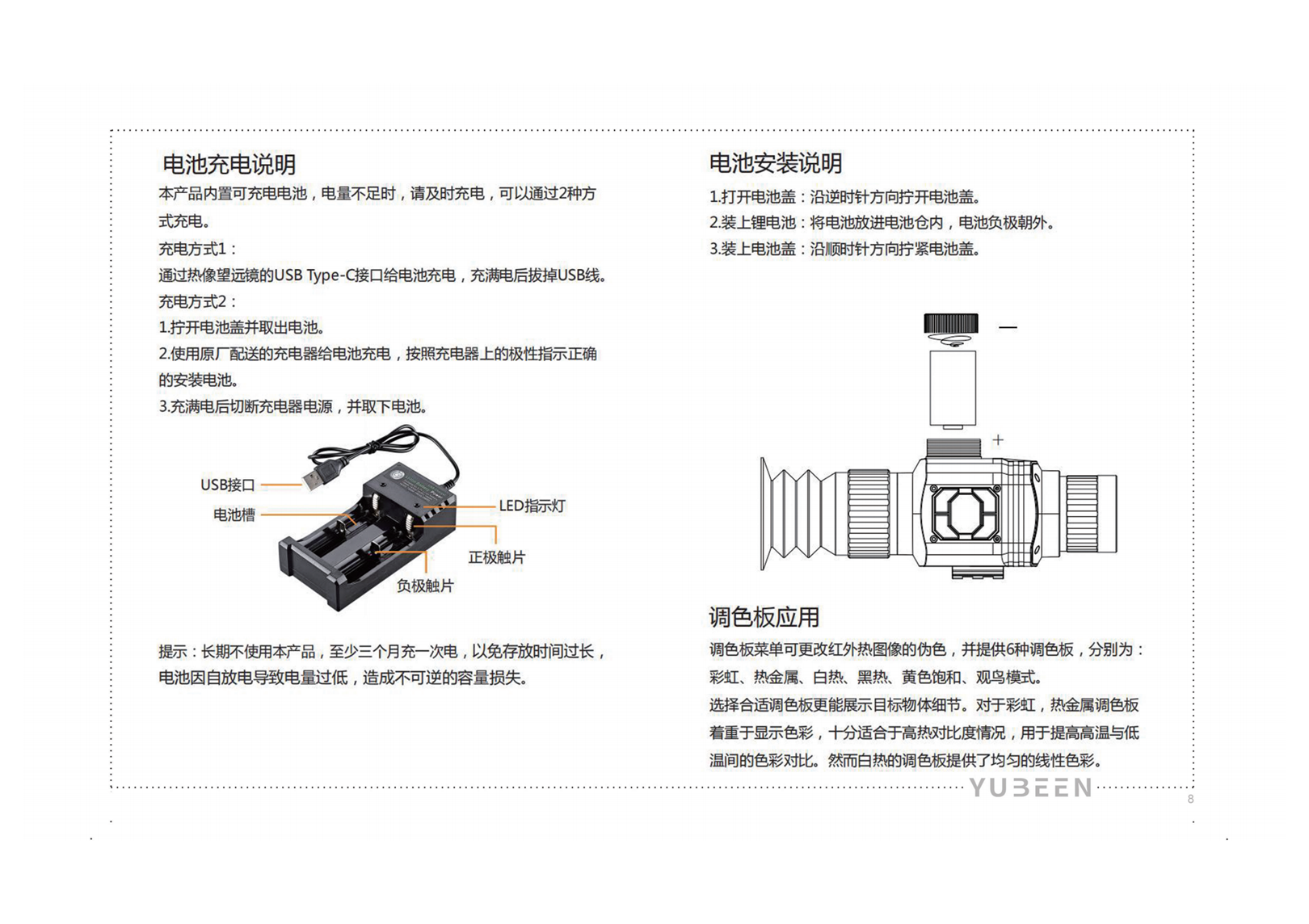 电池充电说明

本产品内置可充电电池，电量不足时，请及时充电，可以通过2种方式充电。

充电方式1：

通过热像望远镜的USB Type-C接口给电池充电，充满电后拔掉USB线。

充电方式2：

1.拧开电池盖并取出电池。

2.使用原厂配送的充电器给电池充电，按照充电器上的极性指示正确的安装电池。

3.充满电后切断充电器电源，并取下电池。

USB接口

电池槽

LED指示灯

正极触片

负极触片

提示：长期不使用本产品，至少三个月充一次电，以免存放时间过长，电池因自放电导致电量过低，造成不可逆的容量损失。

电池安装说明

1.打开电池盖：沿逆时针方向拧开电池盖。

2.装上锂电池：将电池放进电池仓内，电池负极朝外。

3.装上电池盖：沿顺时针方向拧紧电池盖。

—

+

调色板应用

调色板菜单可更改红外热图像的伪色，并提供6种调色板，分别为：彩虹、热金属、白热、黑热、黄色饱和、观鸟模式。

选择合适调色板更能展示目标物体细节。对于彩虹，热金属调色板着重于显示色彩，十分适合于高热对比度情况，用于提高高温与低温间的色彩对比。然而白热的调色板提供了均匀的线性色彩。

YUBEEN

8