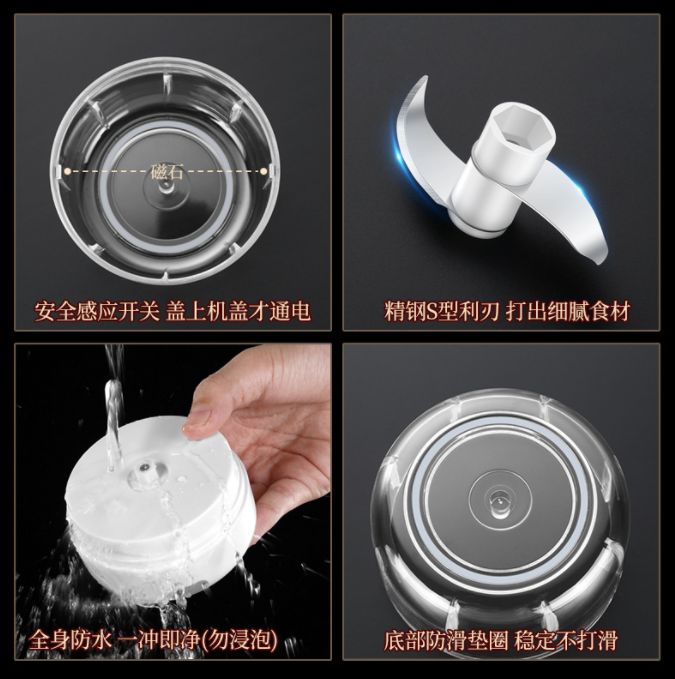 磁石

安全感应开关 盖上机盖才通电

精钢S型利刃 打出细腻食材

全身防水 一冲即净(勿浸泡)

底部防滑垫圈 稳定不打滑