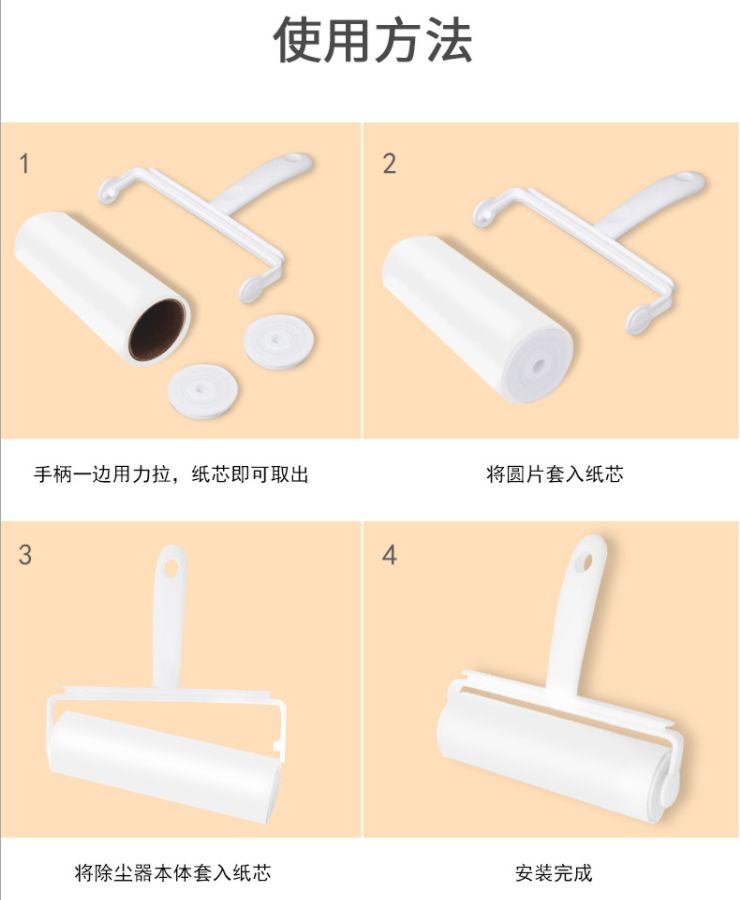 使用方法

1

手柄一边用力拉，纸芯即可取出

2

将圆片套入纸芯

3

将除尘器本体套入纸芯

4

安装完成