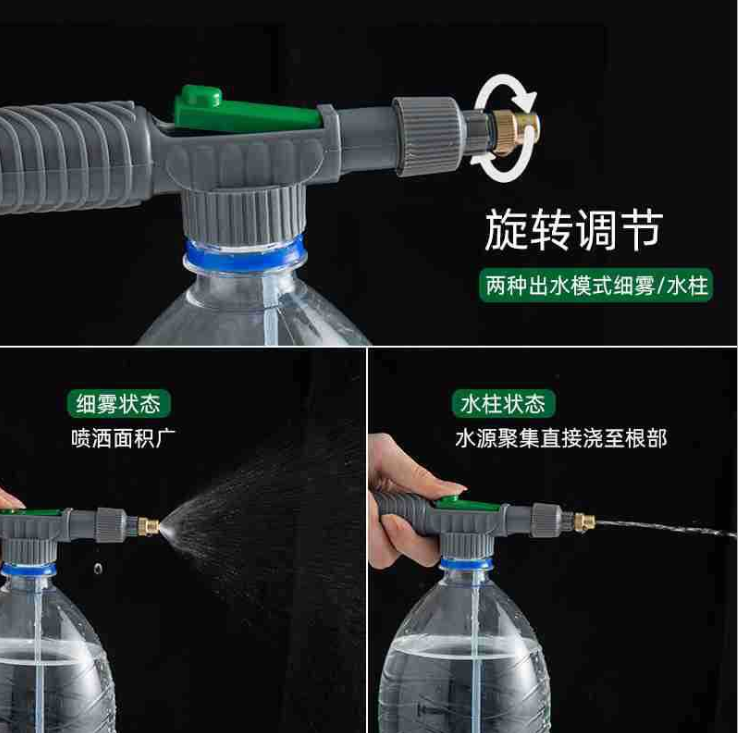 旋转调节

两种出水模式细雾/水柱

细雾状态

喷洒面积广

水柱状态

水源聚集直接浇至根部