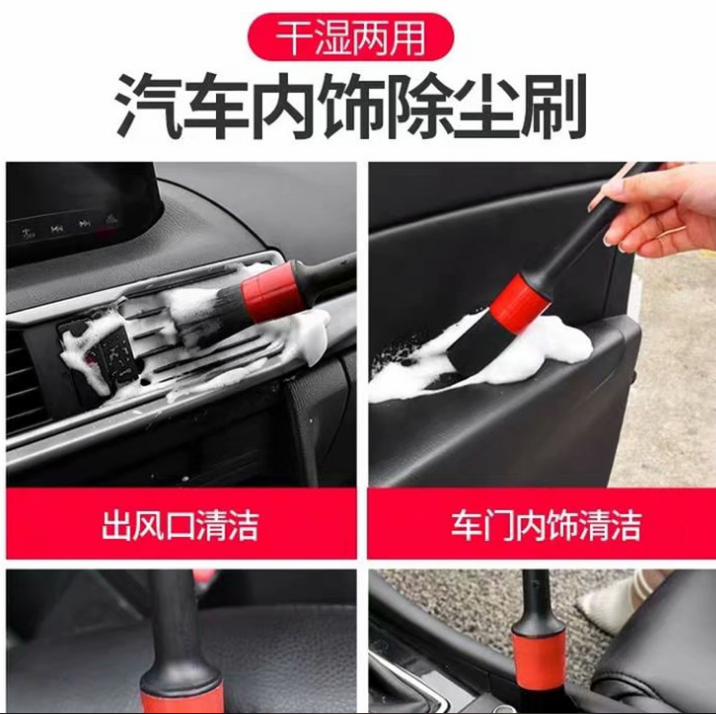 干湿两用

汽车内饰除尘刷

出风口清洁

车门内饰清洁