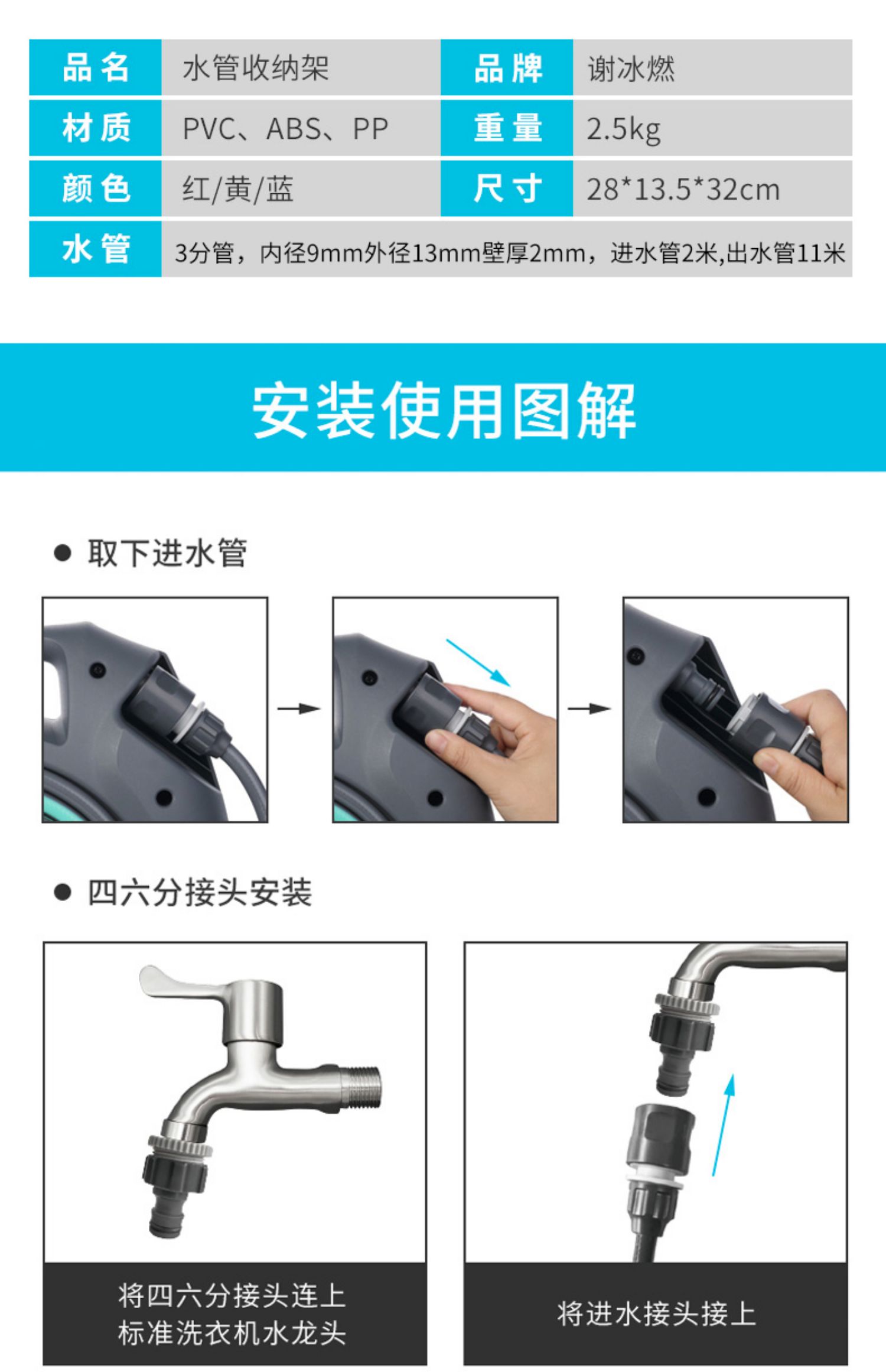 | 品名 | 水管收纳架 | 品牌 | 谢冰燃 |
|---|---|---|---|
| 材质 | PVC、ABS、PP | 重量 | 2.5kg |
| 颜色 | 红/黄/蓝 | 尺寸 | 28*13.5*32cm |
| 水管 | 3分管，内径9mm外径13mm壁厚2mm，进水管2米,出水管11米 | | |

安装使用图解

● 取下进水管

● 四六分接头安装

将四六分接头连上
标准洗衣机水龙头

将进水接头接上