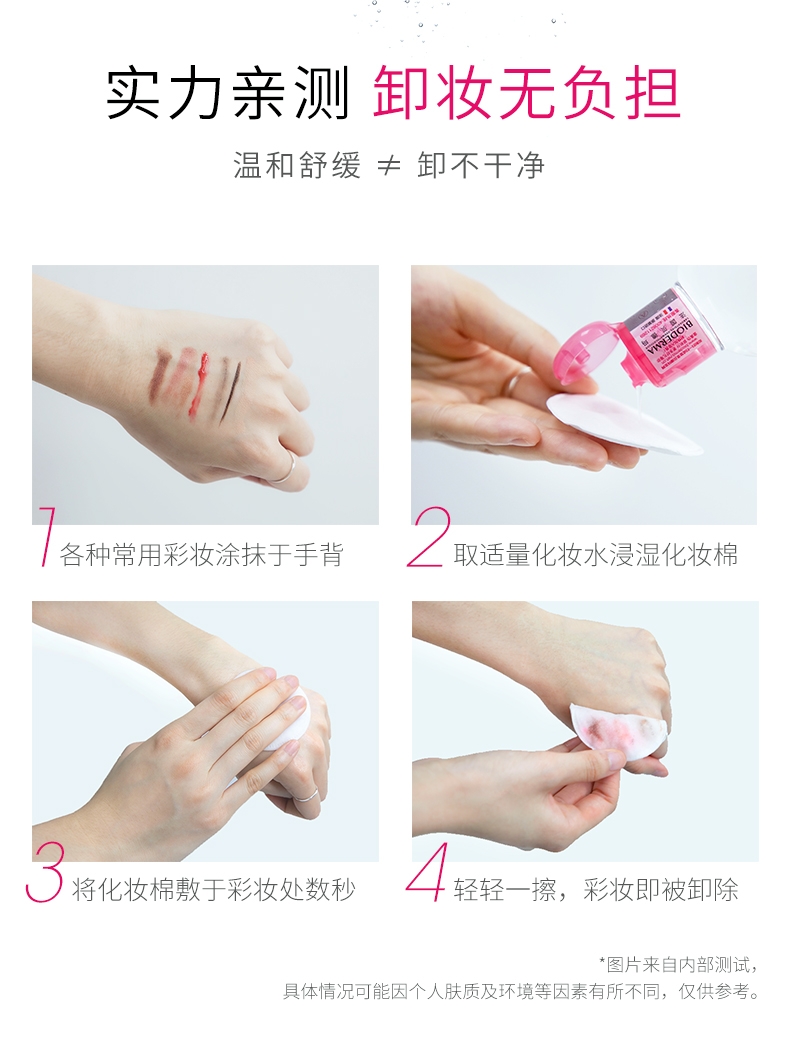 实力亲测 卸妆无负担

温和舒缓 ≠ 卸不干净

BIODERMA

1 各种常用彩妆涂抹于手背

2 取适量化妆水浸湿化妆棉

3 将化妆棉敷于彩妆处数秒

4 轻轻一擦，彩妆即被卸除

*图片来自内部测试，
具体情况可能因个人肤质及环境等因素有所不同，仅供参考。