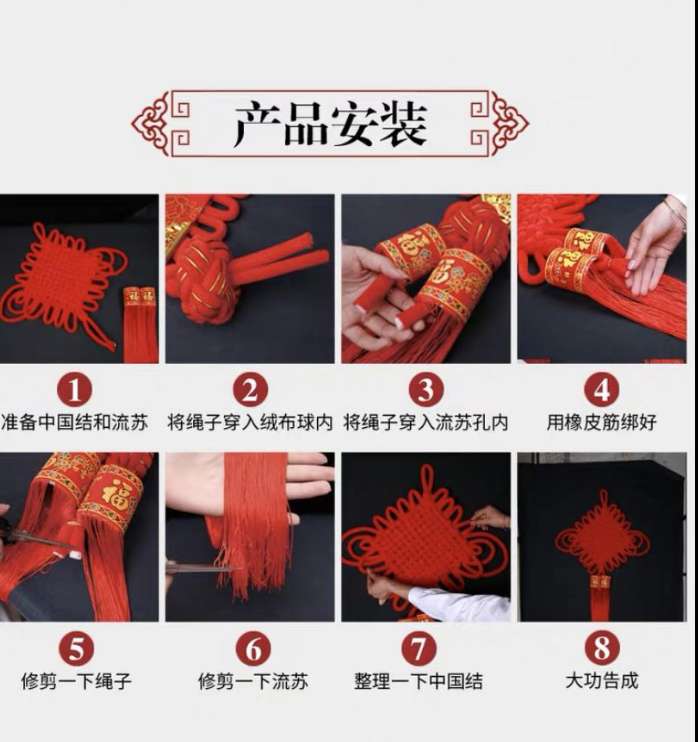 产品安装

1
准备中国结和流苏

2
将绳子穿入绒布球内

3
将绳子穿入流苏孔内

4
用橡皮筋绑好

5
修剪一下绳子

6
修剪一下流苏

7
整理一下中国结

8
大功告成