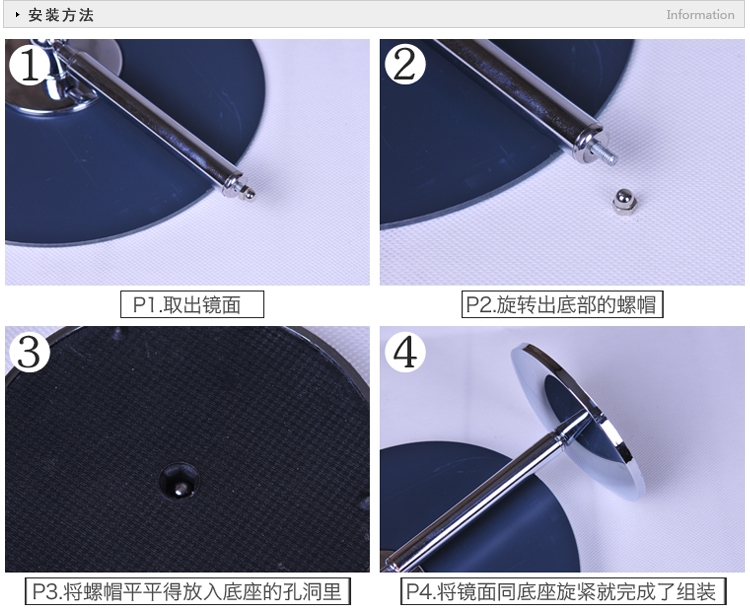 安装方法

Information

1

P1.取出镜面

2

P2.旋转出底部的螺帽

3

P3.将螺帽平平得放入底座的孔洞里

4

P4.将镜面同底座旋紧就完成了组装