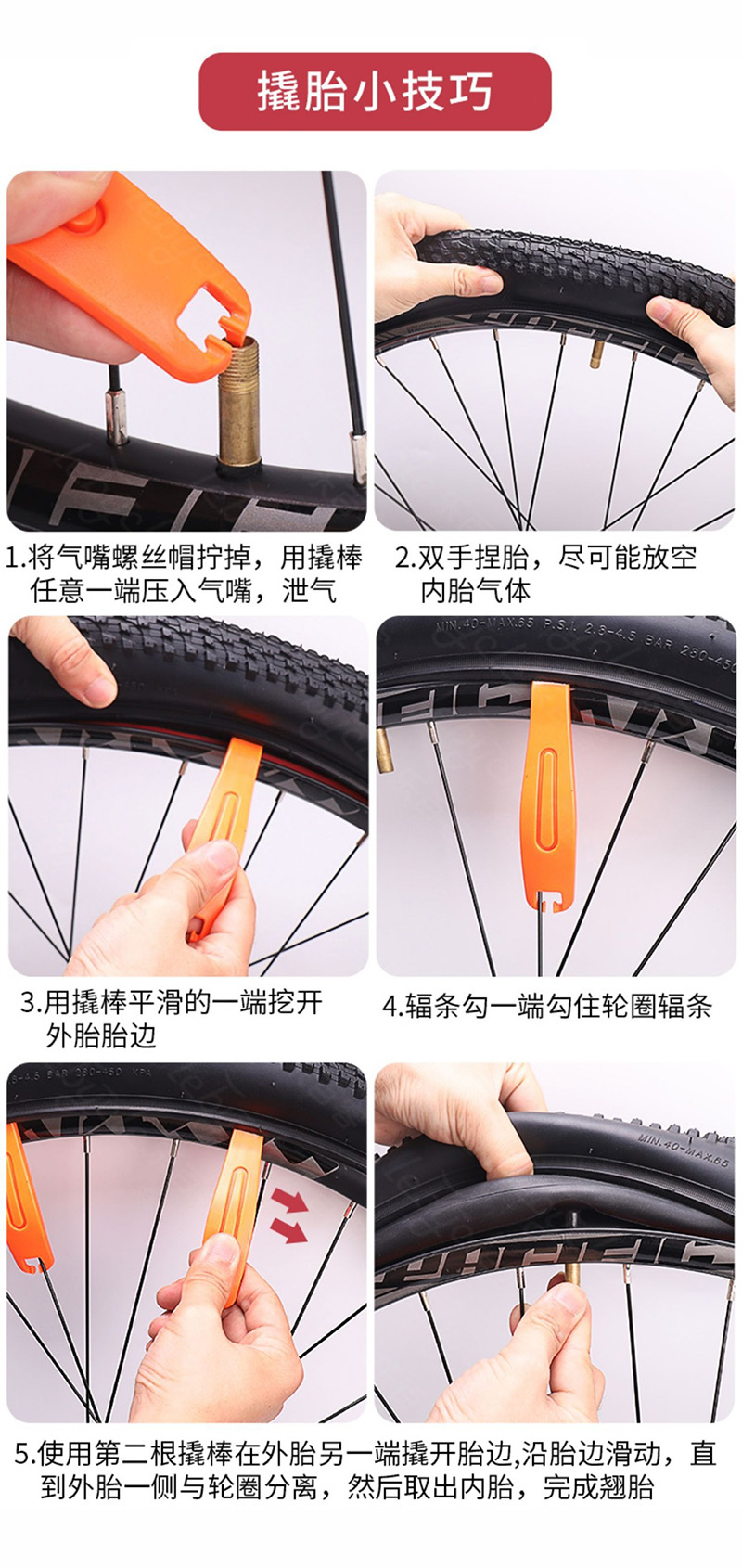 撬胎小技巧

1.将气嘴螺丝帽拧掉，用撬棒任意一端压入气嘴，泄气

2.双手捏胎，尽可能放空内胎气体

3.用撬棒平滑的一端挖开外胎胎边

4.辐条勾一端勾住轮圈辐条

5.使用第二根撬棒在外胎另一端撬开胎边,沿胎边滑动，直到外胎一侧与轮圈分离，然后取出内胎，完成翘胎