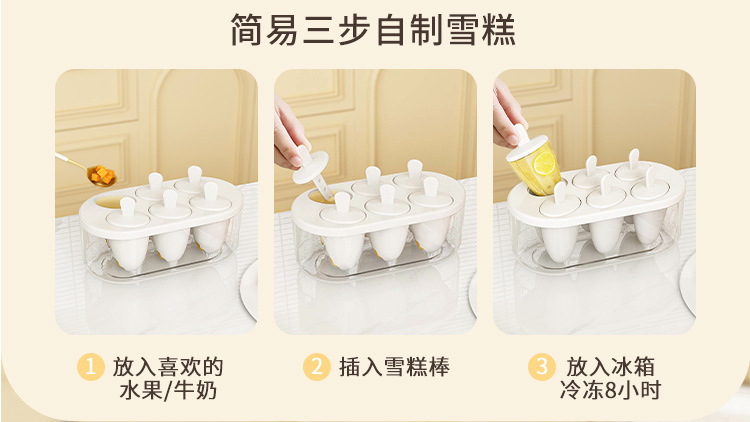 简易三步自制雪糕

1 放入喜欢的水果/牛奶

2 插入雪糕棒

3 放入冰箱冷冻8小时