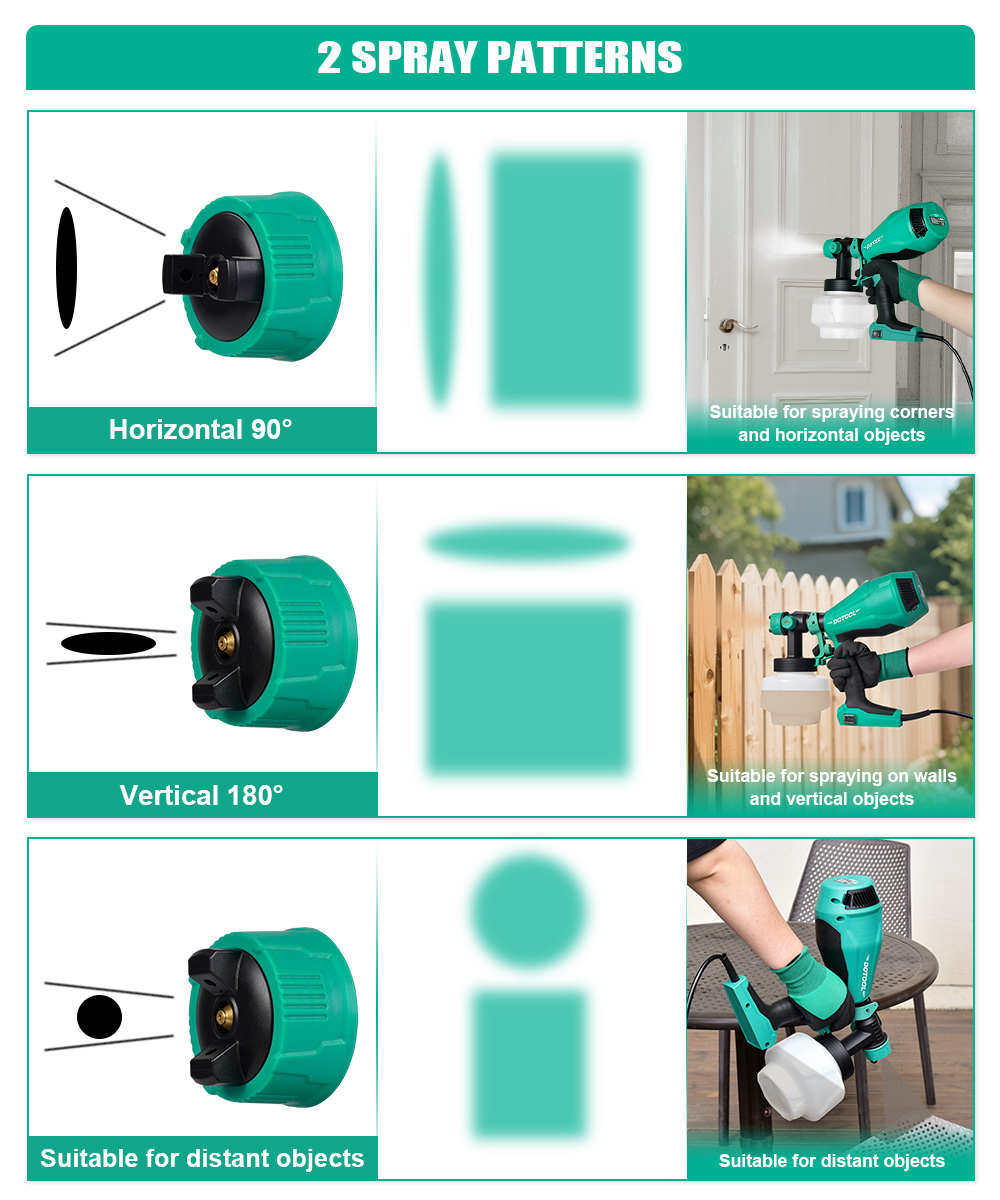 2 SPRAY PATTERNS

Horizontal 90°

DOTOOL

Suitable for spraying corners and horizontal objects

Vertical 180°

DOTOOL

Suitable for spraying on walls and vertical objects

Suitable for distant objects

DOTOOL

Suitable for distant objects