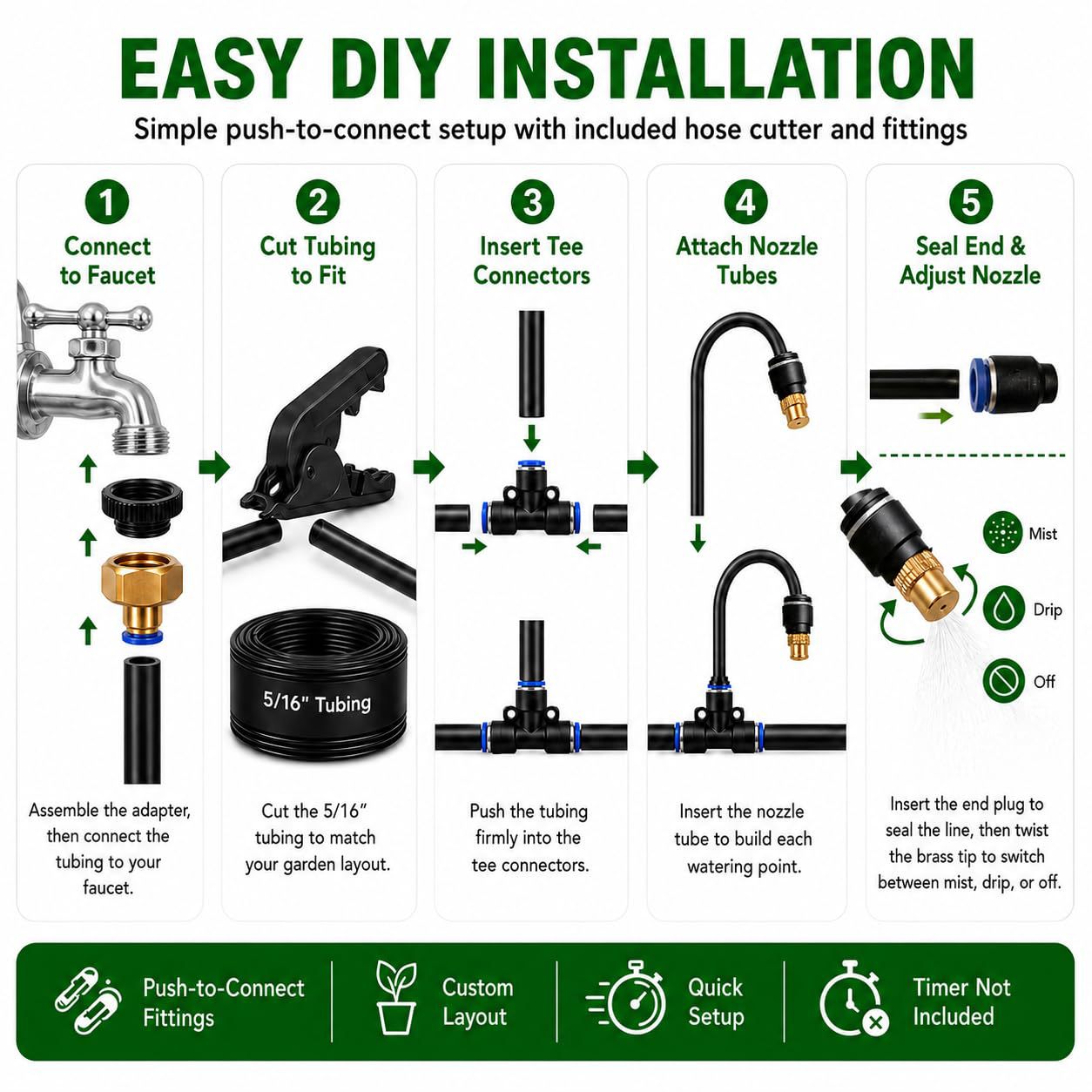 EASY DIY INSTALLATION

Simple push-to-connect setup with included hose cutter and fittings

1
Connect to Faucet

Assemble the adapter, then connect the tubing to your faucet.

2
Cut Tubing to Fit

5/16" Tubing

Cut the 5/16" tubing to match your garden layout.

3
Insert Tee Connectors

Push the tubing firmly into the tee connectors.

4
Attach Nozzle Tubes

Insert the nozzle tube to build each watering point.

5
Seal End & Adjust Nozzle

Mist
Drip
Off

Insert the end plug to seal the line, then twist the brass tip to switch between mist, drip, or off.

Push-to-Connect Fittings

Custom Layout

Quick Setup

Timer Not Included