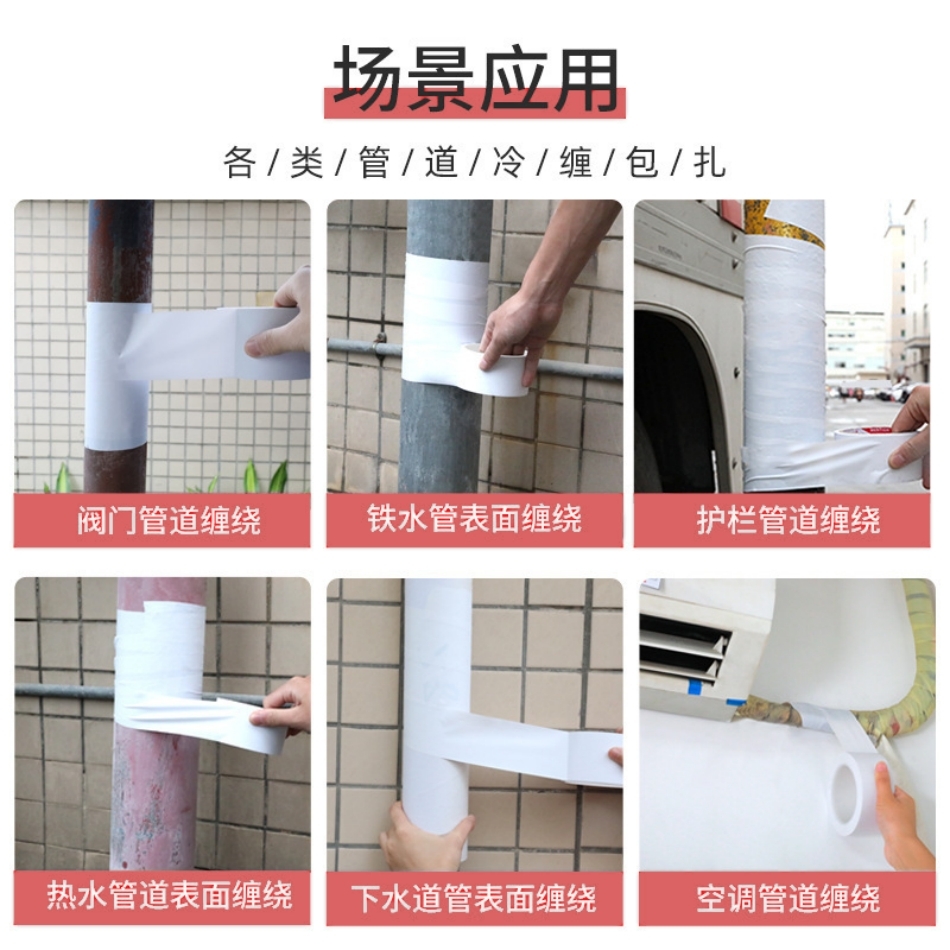 场景应用

各/类/管/道/冷/缠/包/扎

阀门管道缠绕

铁水管表面缠绕

护栏管道缠绕

热水管道表面缠绕

下水道管表面缠绕

空调管道缠绕