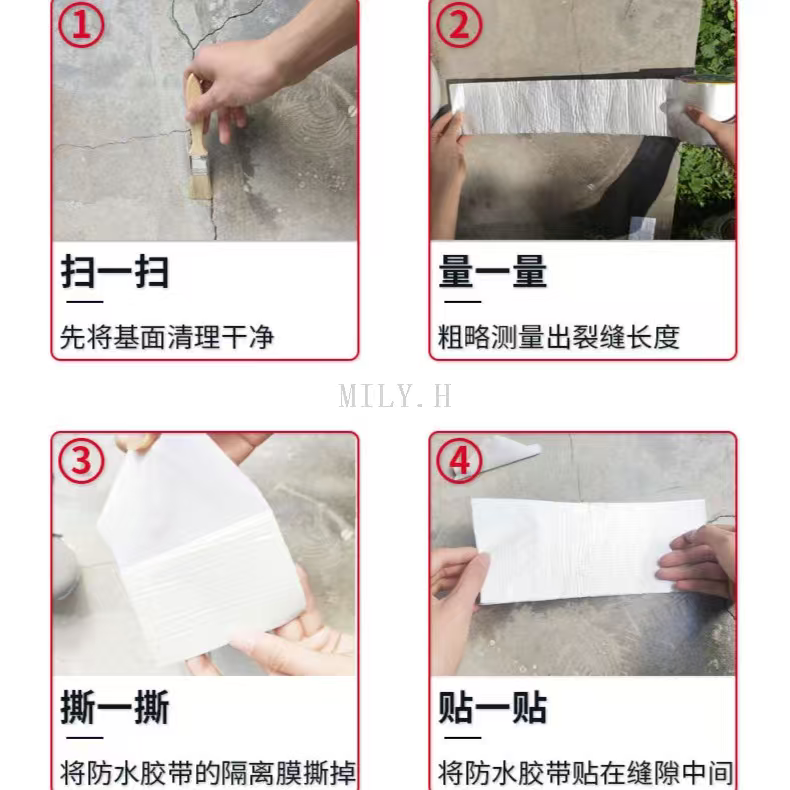 ①
扫一扫
先将基面清理干净

②
量一量
粗略测量出裂缝长度

MILY.H

③
撕一撕
将防水胶带的隔离膜撕掉

④
贴一贴
将防水胶带贴在缝隙中间