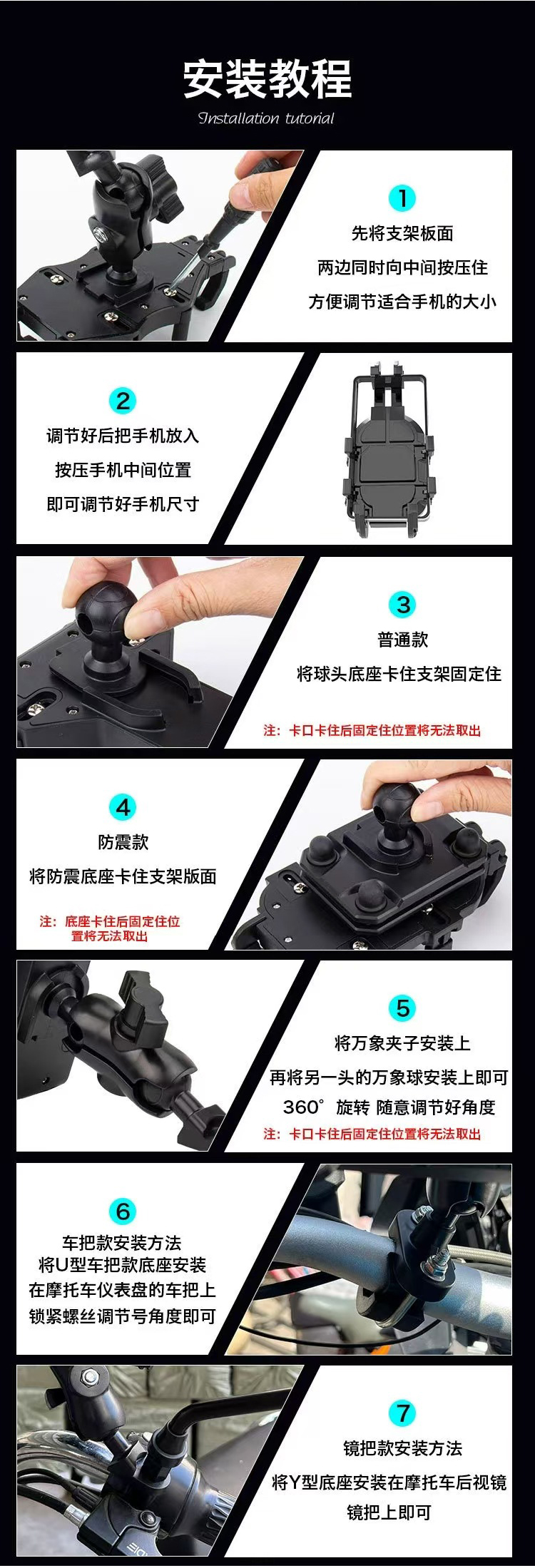 安装教程

Installation tutorial

1

先将支架板面

两边同时向中间按压住

方便调节适合手机的大小

2

调节好后把手机放入

按压手机中间位置

即可调节好手机尺寸

3

普通款

将球头底座卡住支架固定住

注：卡口卡住后固定住位置将无法取出

4

防震款

将防震底座卡住支架版面

注：底座卡住后固定住位置将无法取出

5

将万象夹子安装上

再将另一头的万象球安装上即可

360° 旋转 随意调节好角度

注：卡口卡住后固定住位置将无法取出

6

车把款安装方法

将U型车把款底座安装

在摩托车仪表盘的车把上

锁紧螺丝调节号角度即可

7

镜把款安装方法

将Y型底座安装在摩托车后视镜

镜把上即可