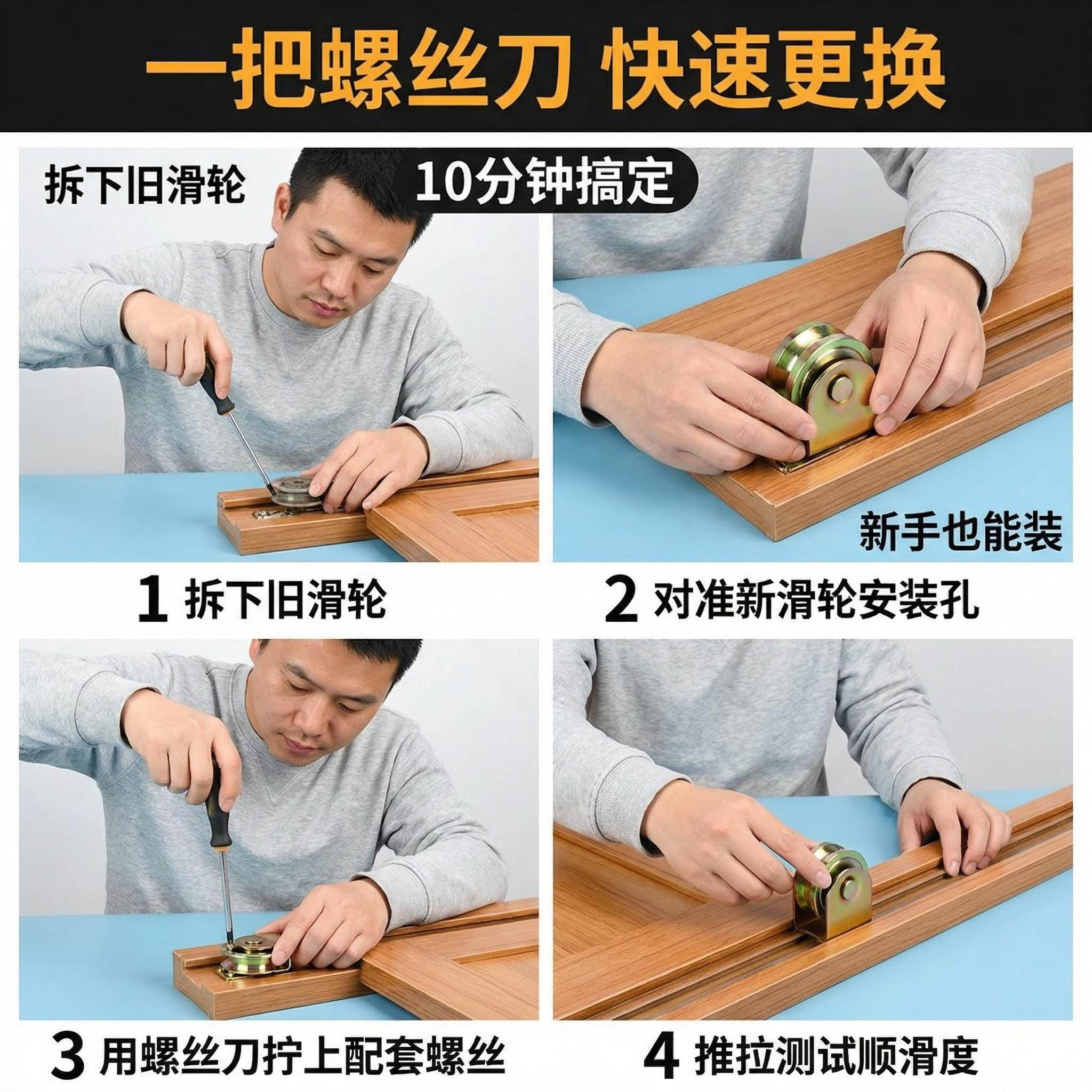 一把螺丝刀 快速更换

拆下旧滑轮

10分钟搞定

新手也能装

1 拆下旧滑轮

2 对准新滑轮安装孔

3 用螺丝刀拧上配套螺丝

4 推拉测试顺滑度