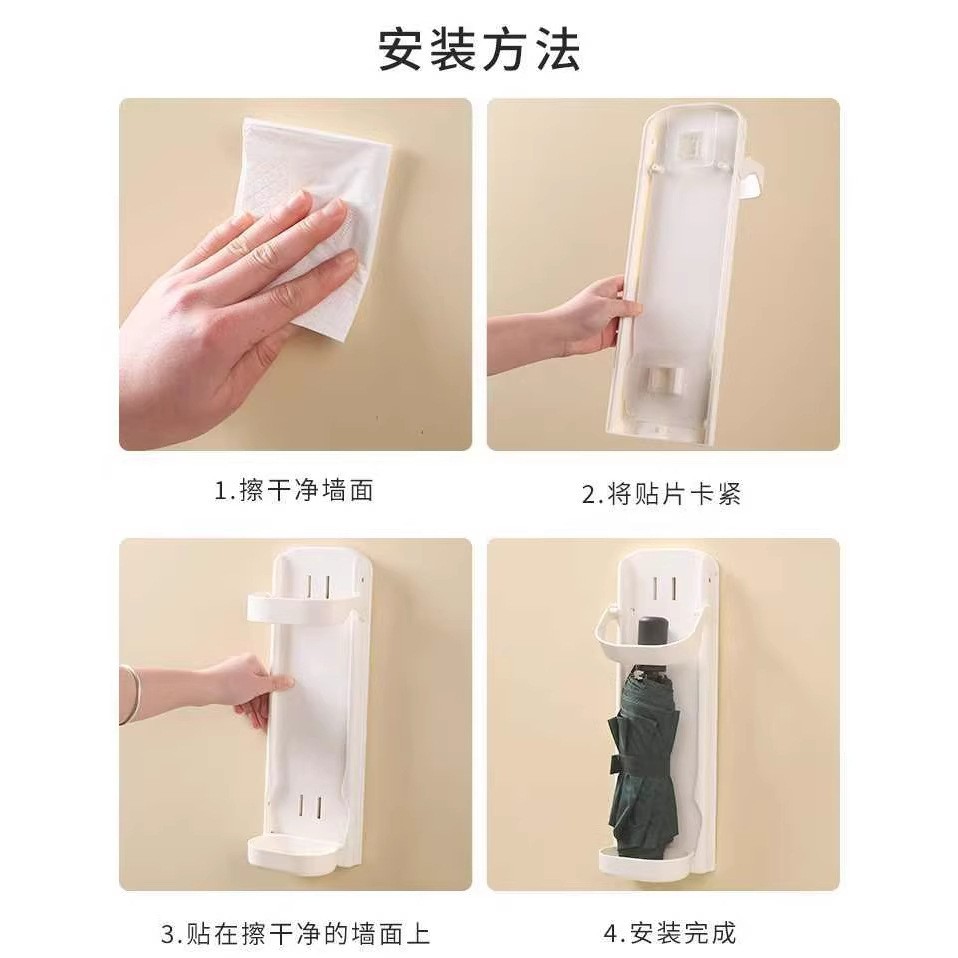 安装方法

1.擦干净墙面

2.将贴片卡紧

3.贴在擦干净的墙面上

4.安装完成