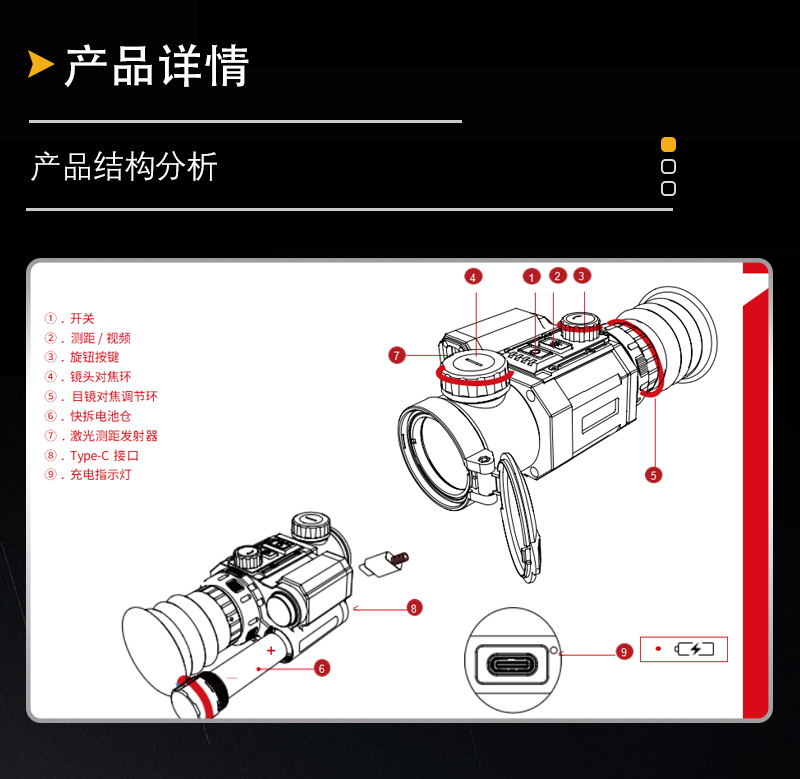 产品详情

产品结构分析

①．开关
②．测距 / 视频
③．旋钮按键
④．镜头对焦环
⑤．目镜对焦调节环
⑥．快拆电池仓
⑦．激光测距发射器
⑧．Type-C 接口
⑨．充电指示灯

4
1
2
3
7
5
8
6
9