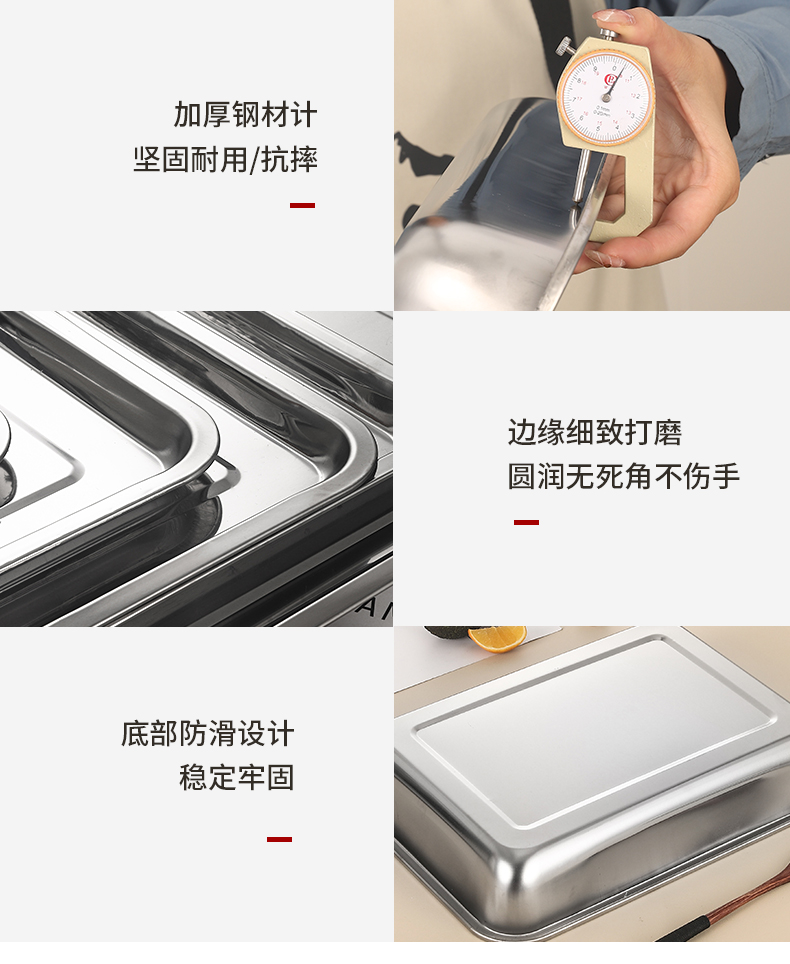 加厚钢材计
坚固耐用/抗摔

边缘细致打磨
圆润无死角不伤手

底部防滑设计
稳定牢固