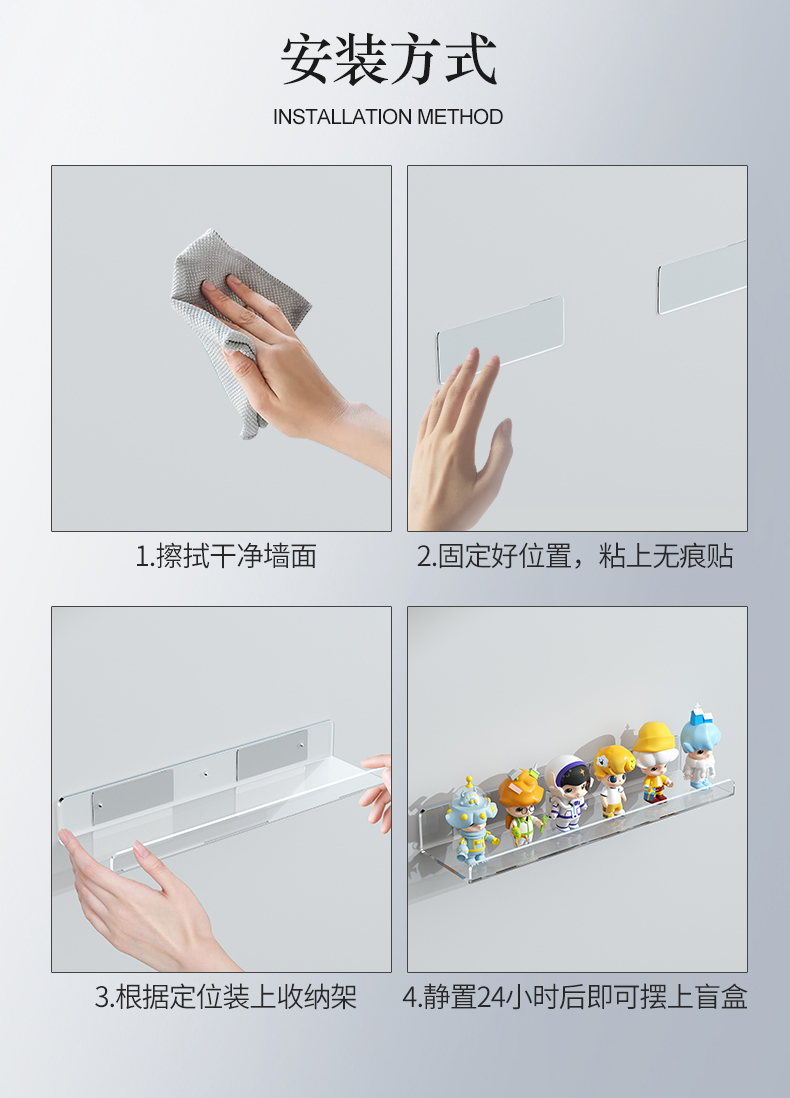 安装方式

INSTALLATION METHOD

1.擦拭干净墙面

2.固定好位置，粘上无痕贴

3.根据定位装上收纳架

4.静置24小时后即可摆上盲盒