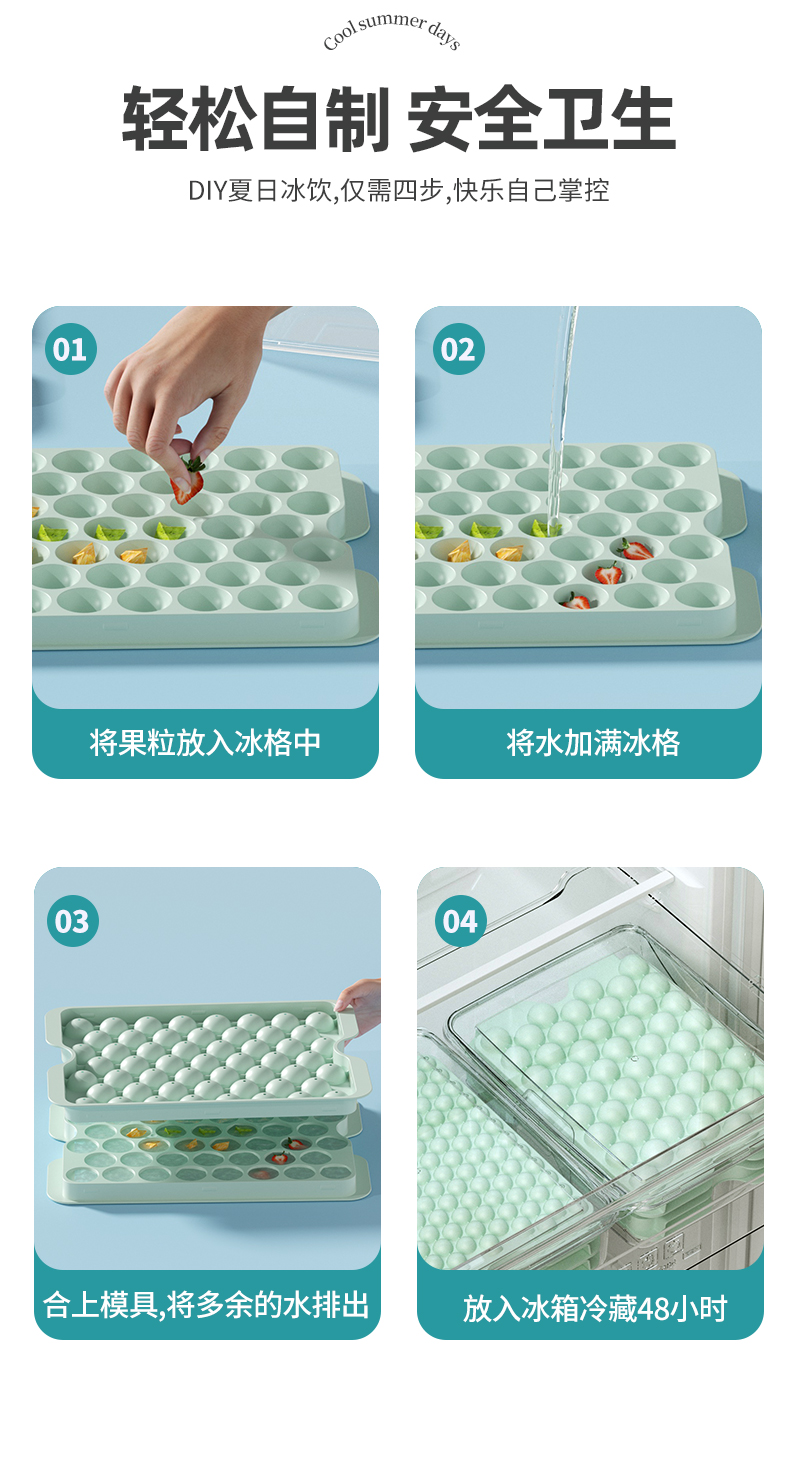 Cool summer days

轻松自制 安全卫生

DIY夏日冰饮,仅需四步,快乐自己掌控

01

将果粒放入冰格中

02

将水加满冰格

03

合上模具,将多余的水排出

04

放入冰箱冷藏48小时