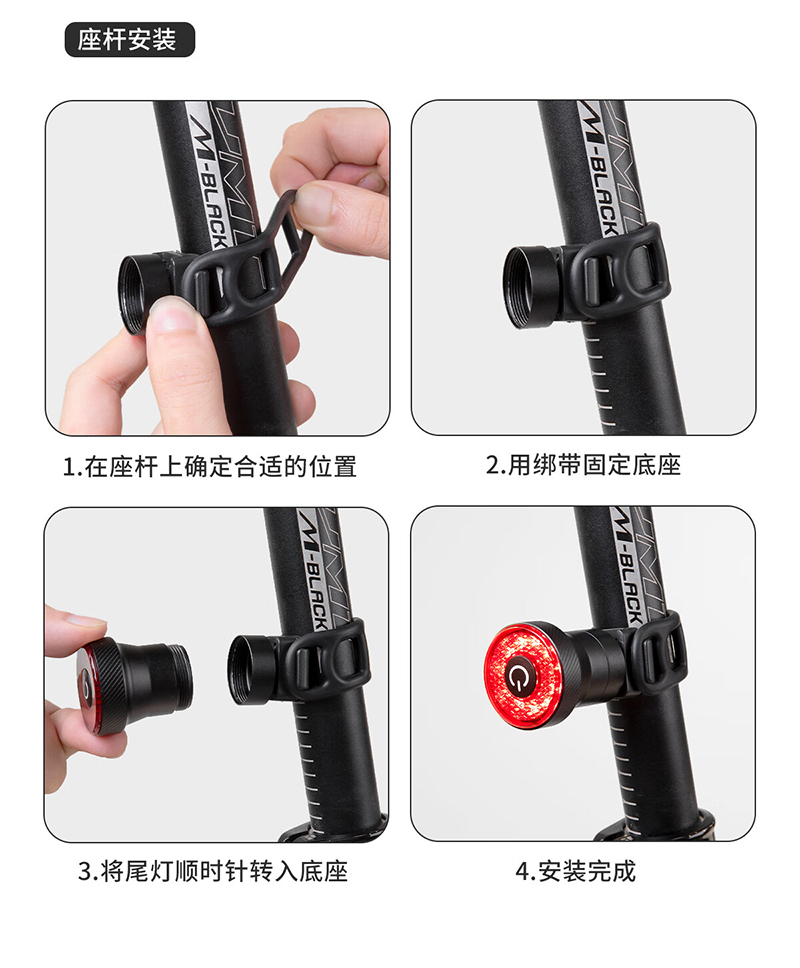 座杆安装

M-BLACK

1.在座杆上确定合适的位置

M-BLACK

2.用绑带固定底座

M-BLACK

3.将尾灯顺时针转入底座

M-BLACK

4.安装完成