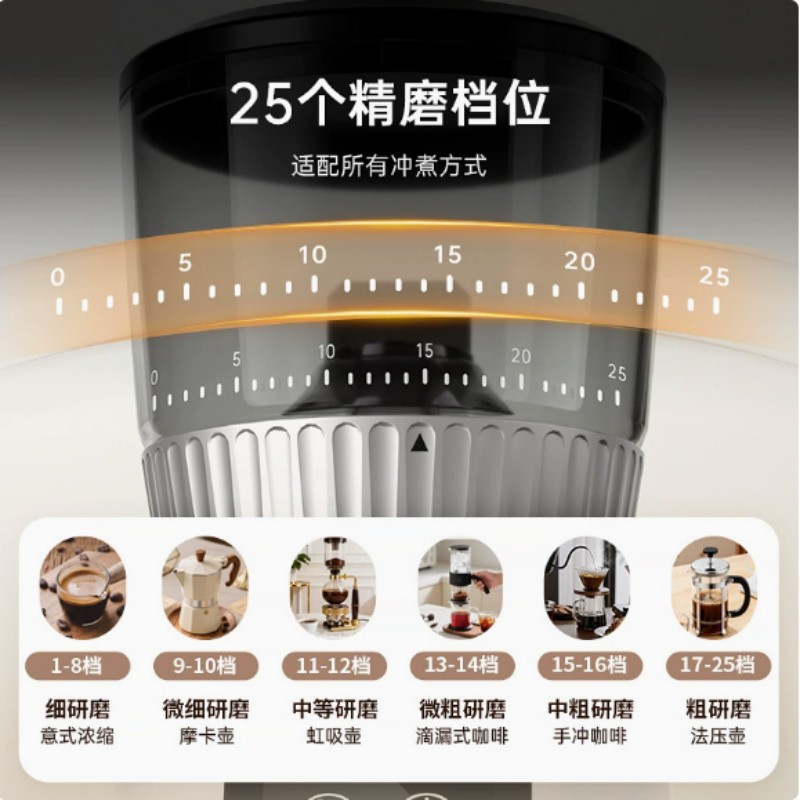 25个精磨档位

适配所有冲煮方式

0 5 10 15 20 25

0 5 10 15 20 25

1-8档
细研磨
意式浓缩

9-10档
微细研磨
摩卡壶

11-12档
中等研磨
虹吸壶

13-14档
微粗研磨
滴漏式咖啡

15-16档
中粗研磨
手冲咖啡

17-25档
粗研磨
法压壶