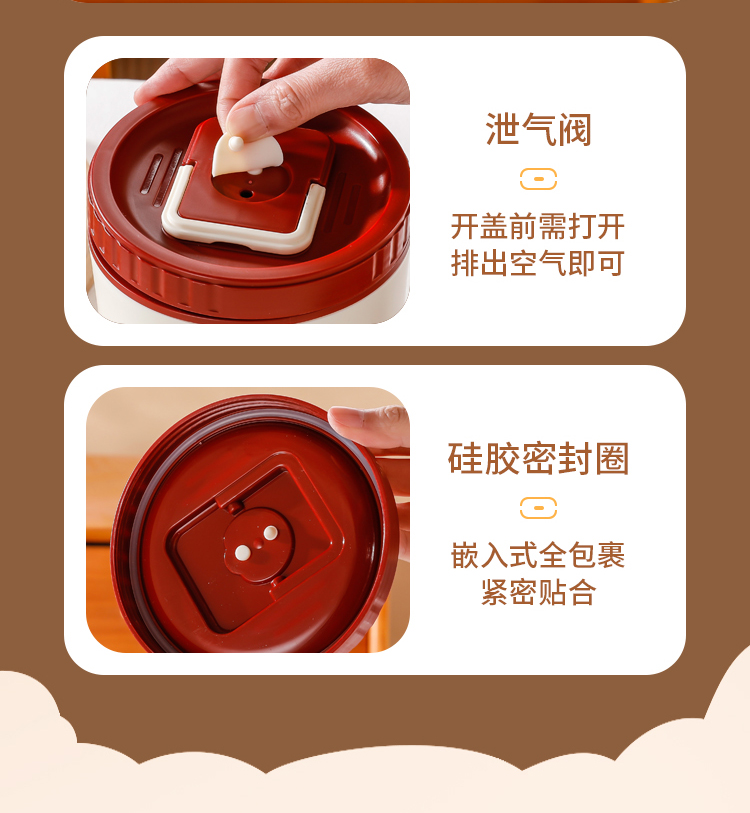 泄气阀

开盖前需打开
排出空气即可

硅胶密封圈

嵌入式全包裹
紧密贴合