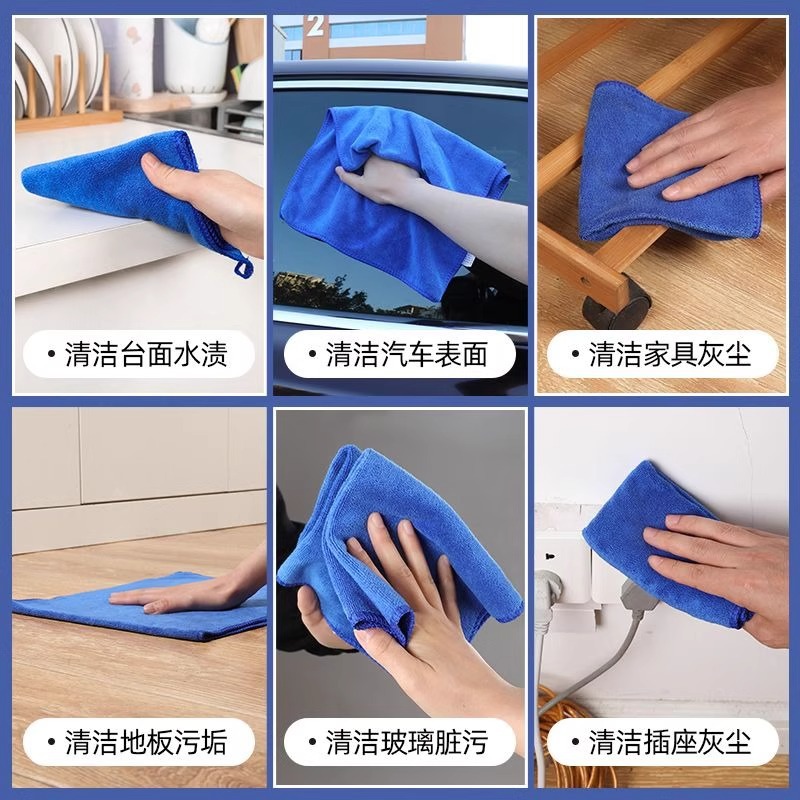 2

• 清洁台面水渍

• 清洁汽车表面

• 清洁家具灰尘

• 清洁地板污垢

• 清洁玻璃脏污

• 清洁插座灰尘