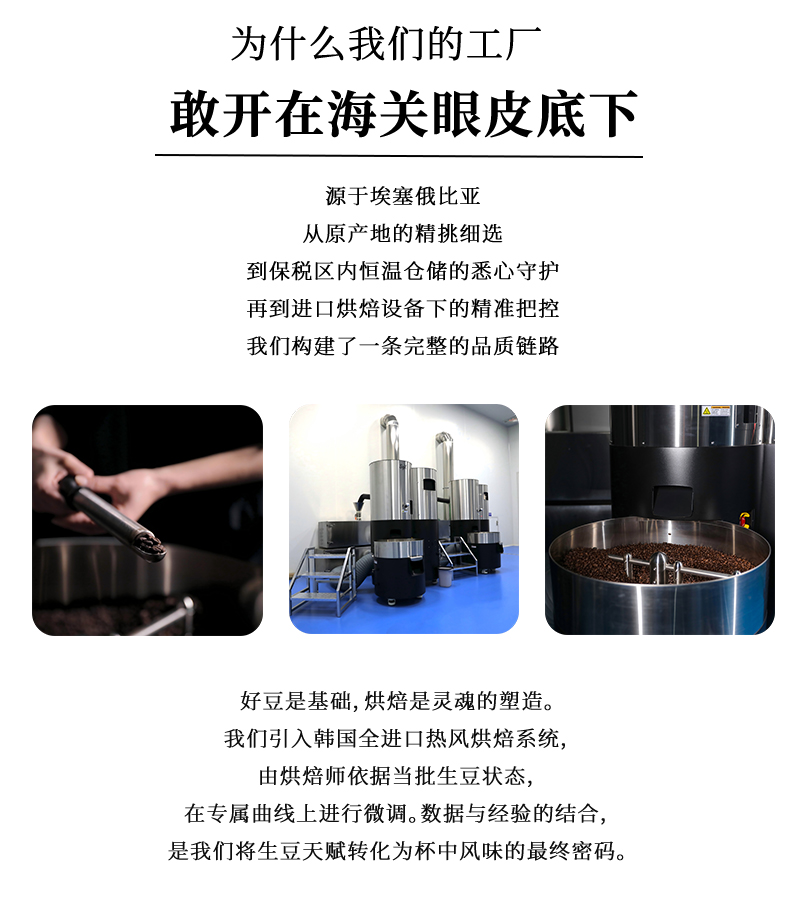 为什么我们的工厂
敢开在海关眼皮底下

源于埃塞俄比亚
从原产地的精挑细选
到保税区内恒温仓储的悉心守护
再到进口烘焙设备下的精准把控
我们构建了一条完整的品质链路

好豆是基础，烘焙是灵魂的塑造。
我们引入韩国全进口热风烘焙系统，
由烘焙师依据当批生豆状态，
在专属曲线上进行微调。数据与经验的结合，
是我们将生豆天赋转化为杯中风味的最终密码。