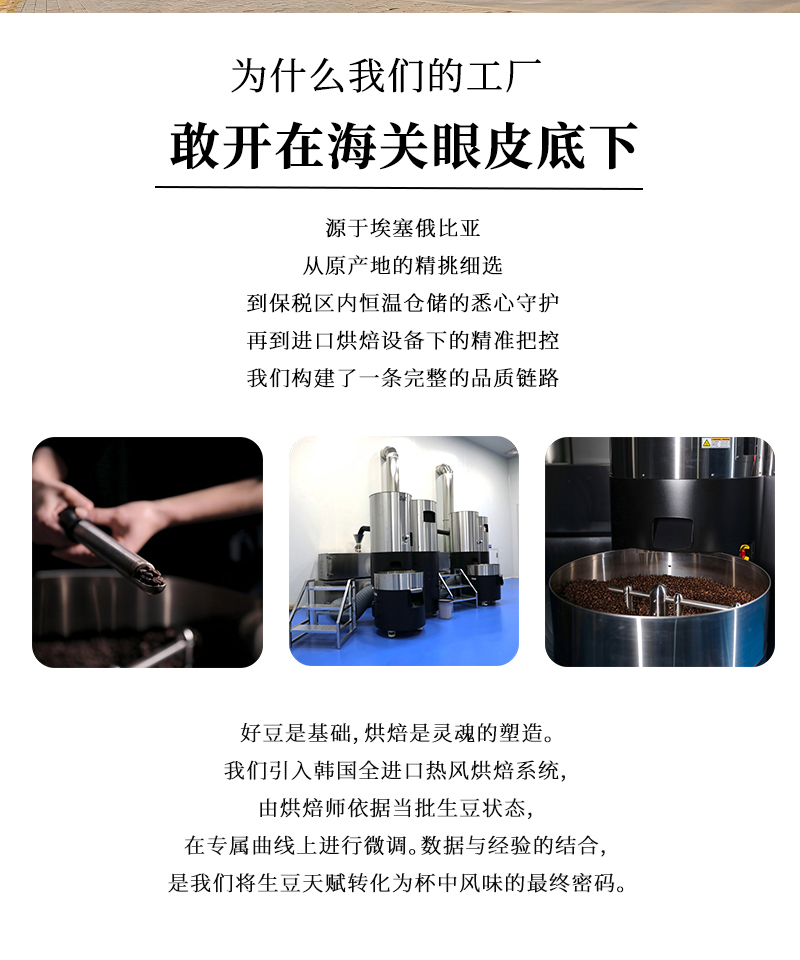 为什么我们的工厂
敢开在海关眼皮底下

源于埃塞俄比亚
从原产地的精挑细选
到保税区内恒温仓储的悉心守护
再到进口烘焙设备下的精准把控
我们构建了一条完整的品质链路

好豆是基础，烘焙是灵魂的塑造。
我们引入韩国全进口热风烘焙系统，
由烘焙师依据当批生豆状态，
在专属曲线上进行微调。数据与经验的结合，
是我们将生豆天赋转化为杯中风味的最终密码。