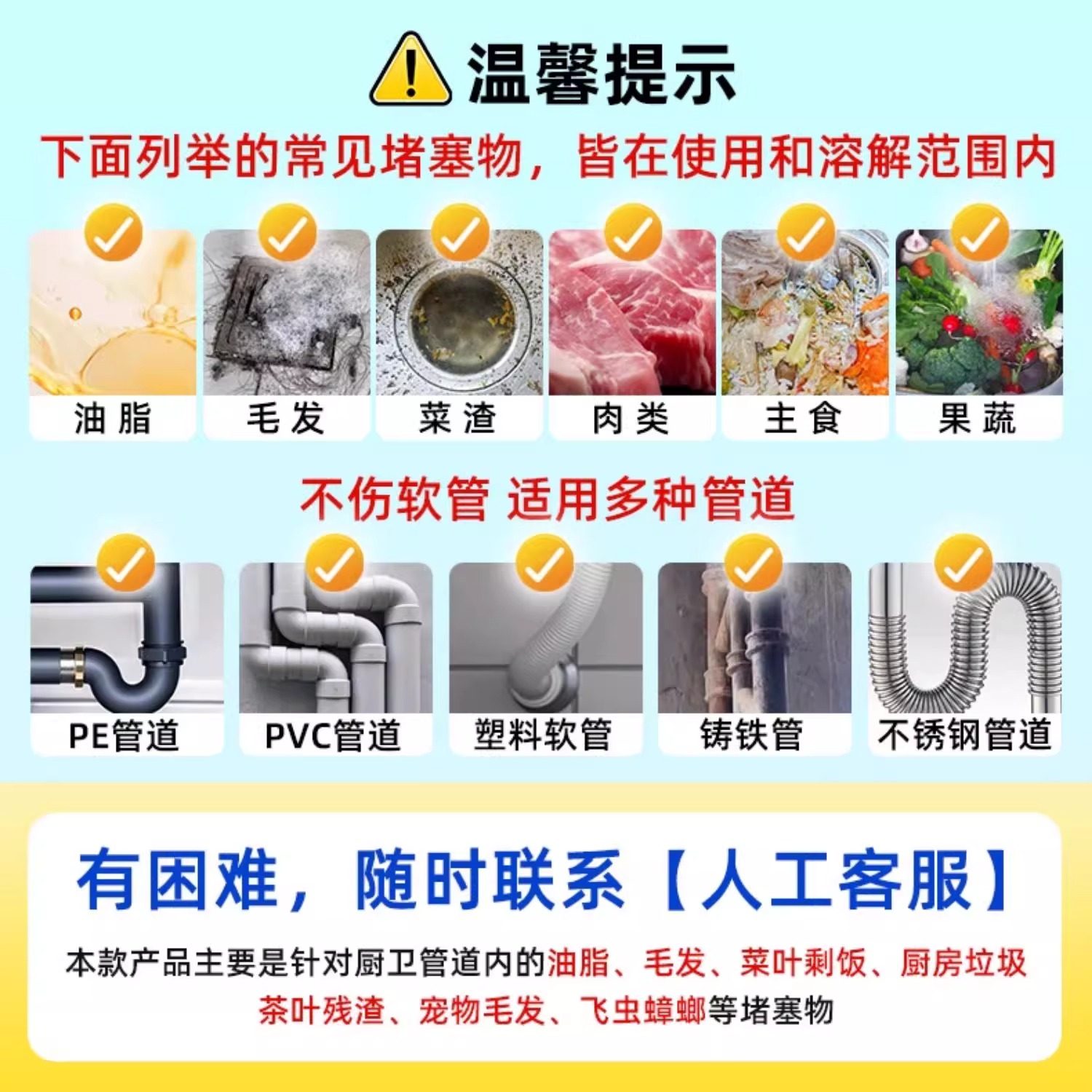 温馨提示

下面列举的常见堵塞物，皆在使用和溶解范围内

油脂
毛发
菜渣
肉类
主食
果蔬

不伤软管 适用多种管道

PE管道
PVC管道
塑料软管
铸铁管
不锈钢管道

有困难，随时联系【人工客服】

本款产品主要是针对厨卫管道内的油脂、毛发、菜叶剩饭、厨房垃圾茶叶残渣、宠物毛发、飞虫蟑螂等堵塞物